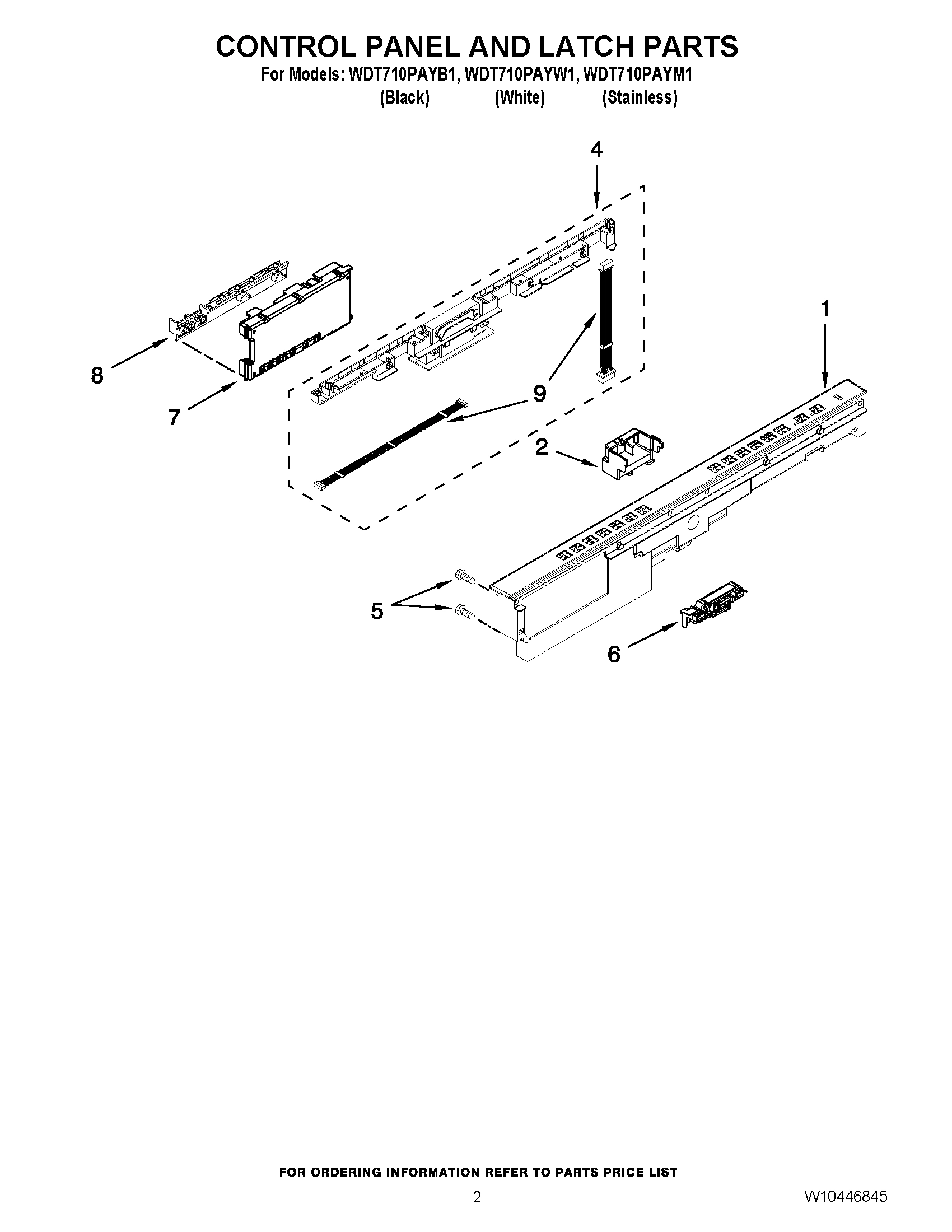 CONTROL PANEL AND LATCH PARTS
For Models: WDT710PAYB1, WDT710PAYW1, WDT710PAYM1
(Black) (White) (Stainless)

4

1

8

7

9

9

2

5

6

FOR ORDERING INFORMATION REFER TO PARTS PRICE LIST

2

W10446845