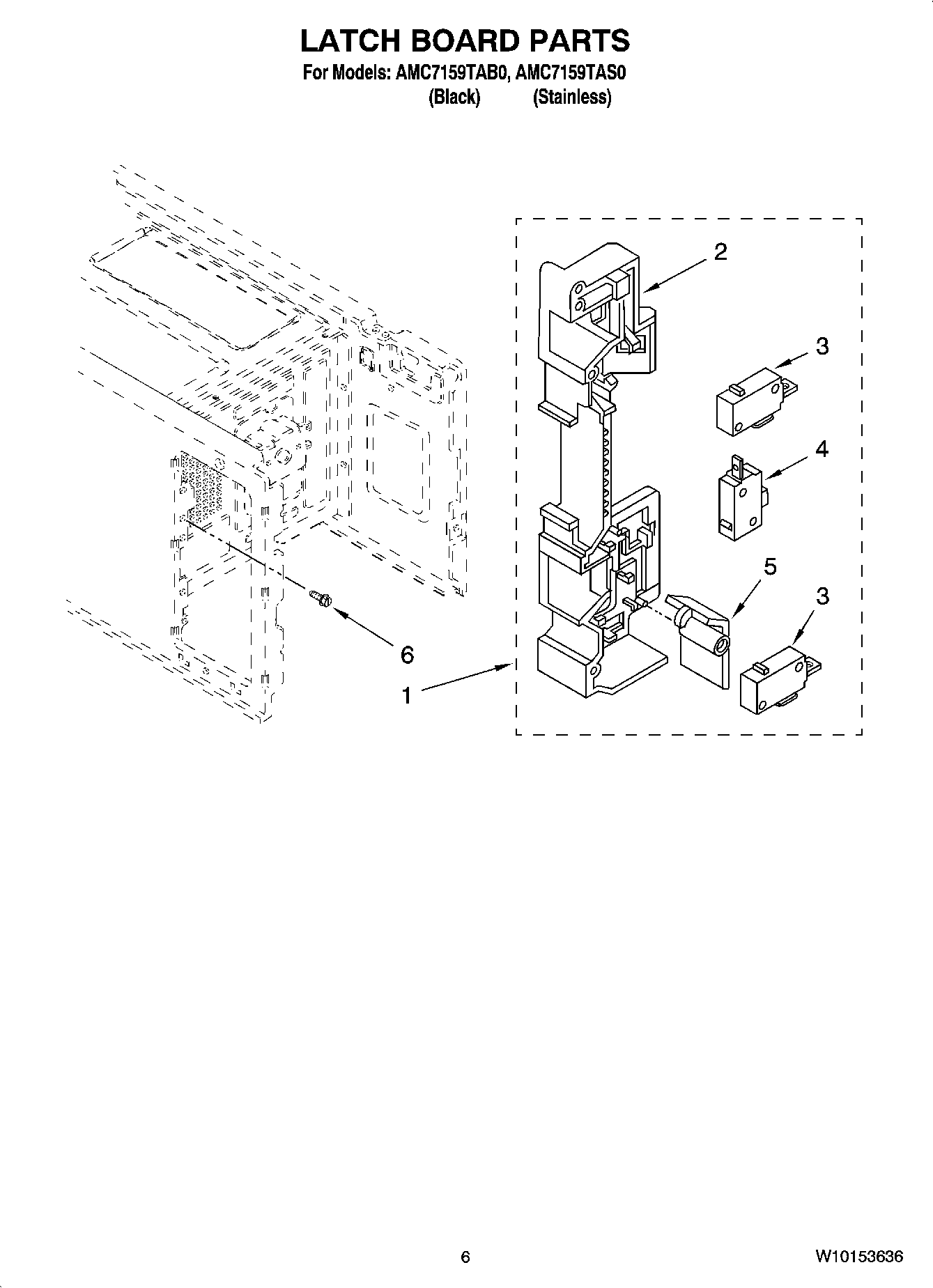 LATCH BOARD PARTS
For Models: AMC7159TAB0, AMC7159TAS0
(Black) (Stainless)

2
3
4
5
3
6
1

6
W10153636