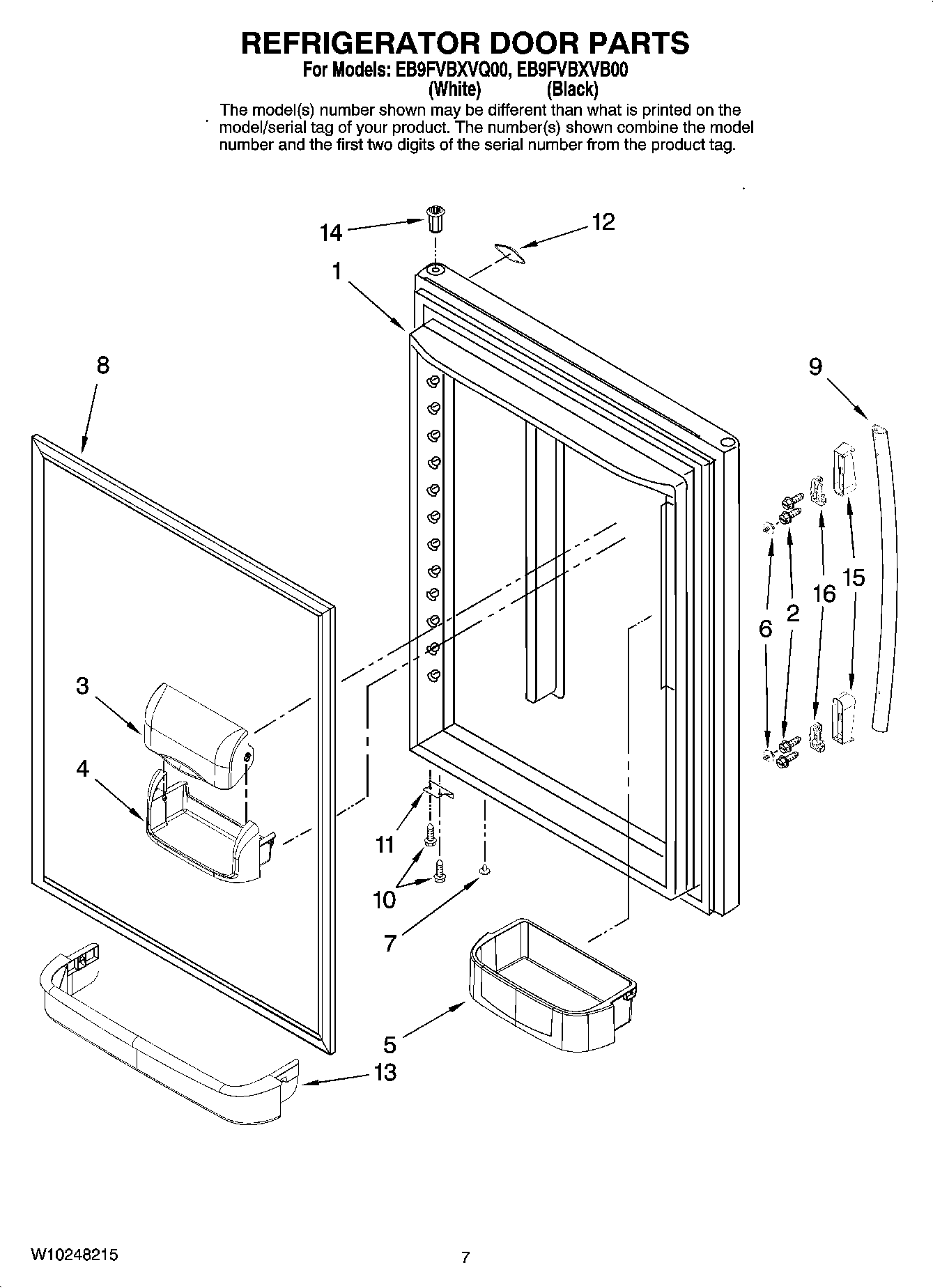 REFRIGERATOR DOOR PARTS
For Models: EB9FVBXVQ00, EB9FVBXVB00
(White) (Black)
The model(s) number shown may be different than what is printed on the model/serial tag of your product. The number(s) shown combine the model number and the first two digits of the serial number from the product tag.

14
12
1
8
9
15
16
2
6
3
4
11
10
7
5
13

W10248215
7