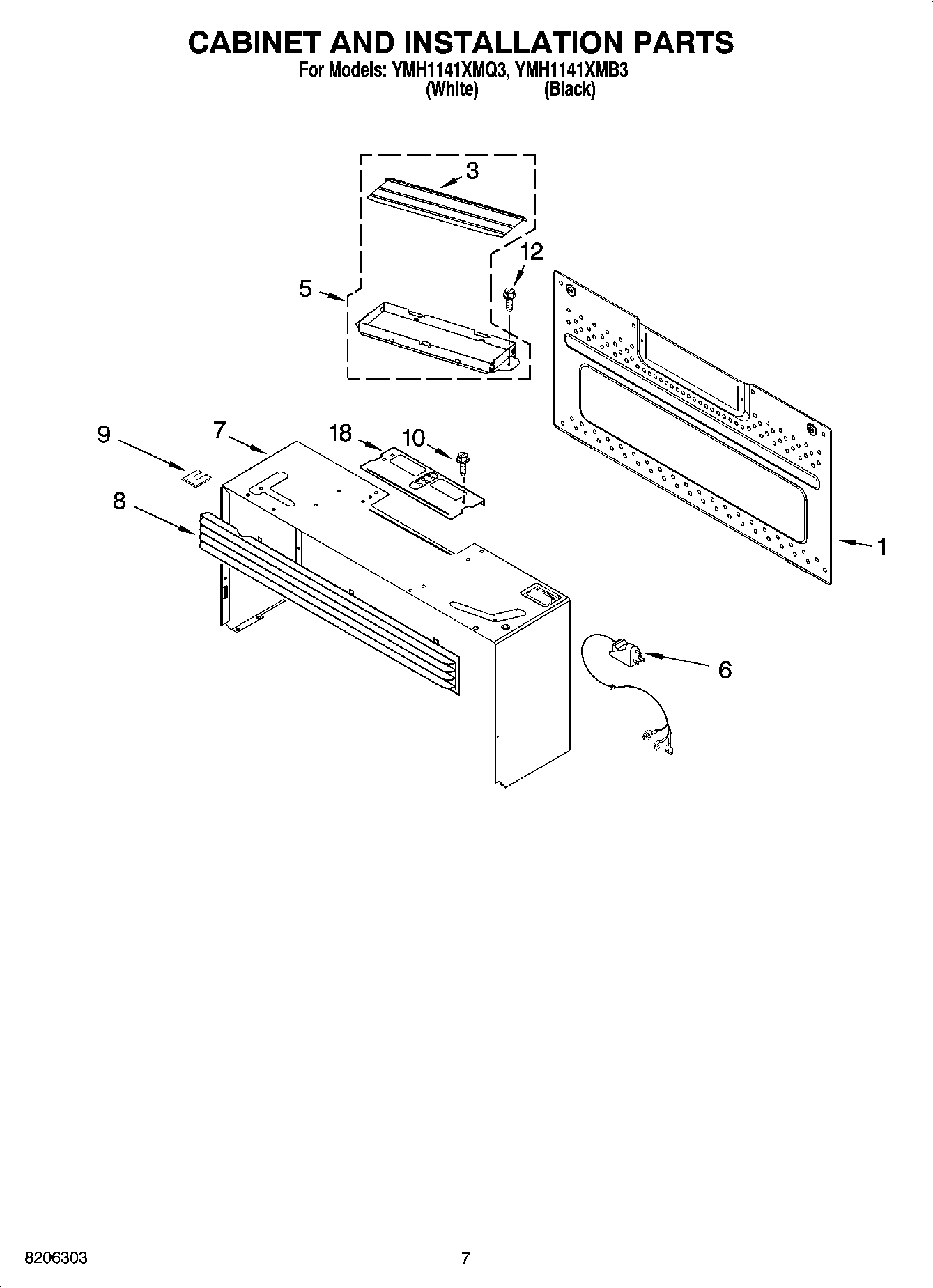 CABINET AND INSTALLATION PARTS
For Models: YMH1141XMQ3, YMH1141XMB3
(White) (Black)

3

12

5

9

7

18

10

8

1

6

8206303

7