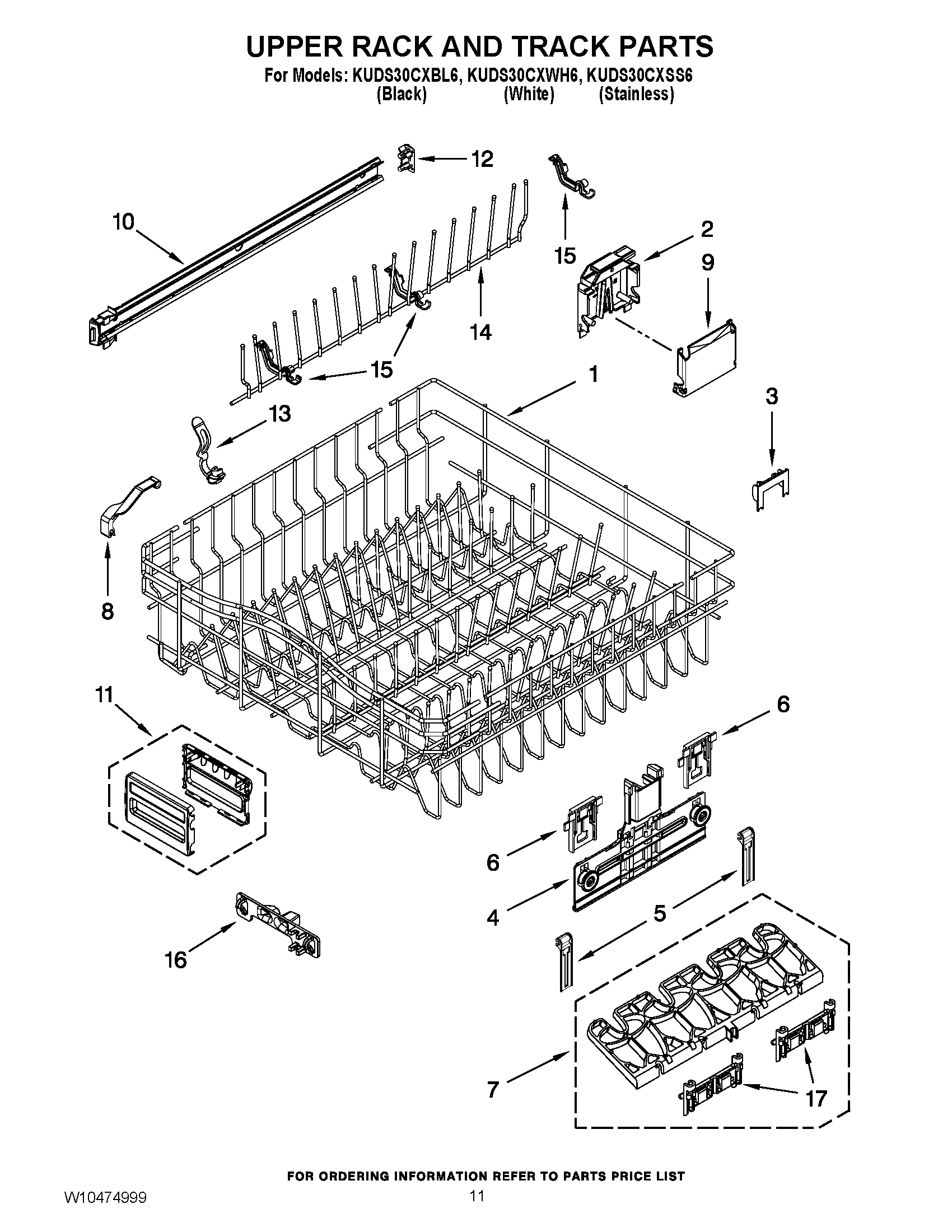 UPPER RACK AND TRACK PARTS
For Models: KUDS30CXBL6, KUDS30CXWH6, KUDS30CXSS6
(Black) (White) (Stainless)

12
10
15
2
9
14
15
1
13
3
8
11
6
6
4
5
16
7
17

FOR ORDERING INFORMATION REFER TO PARTS PRICE LIST
W10474999
11