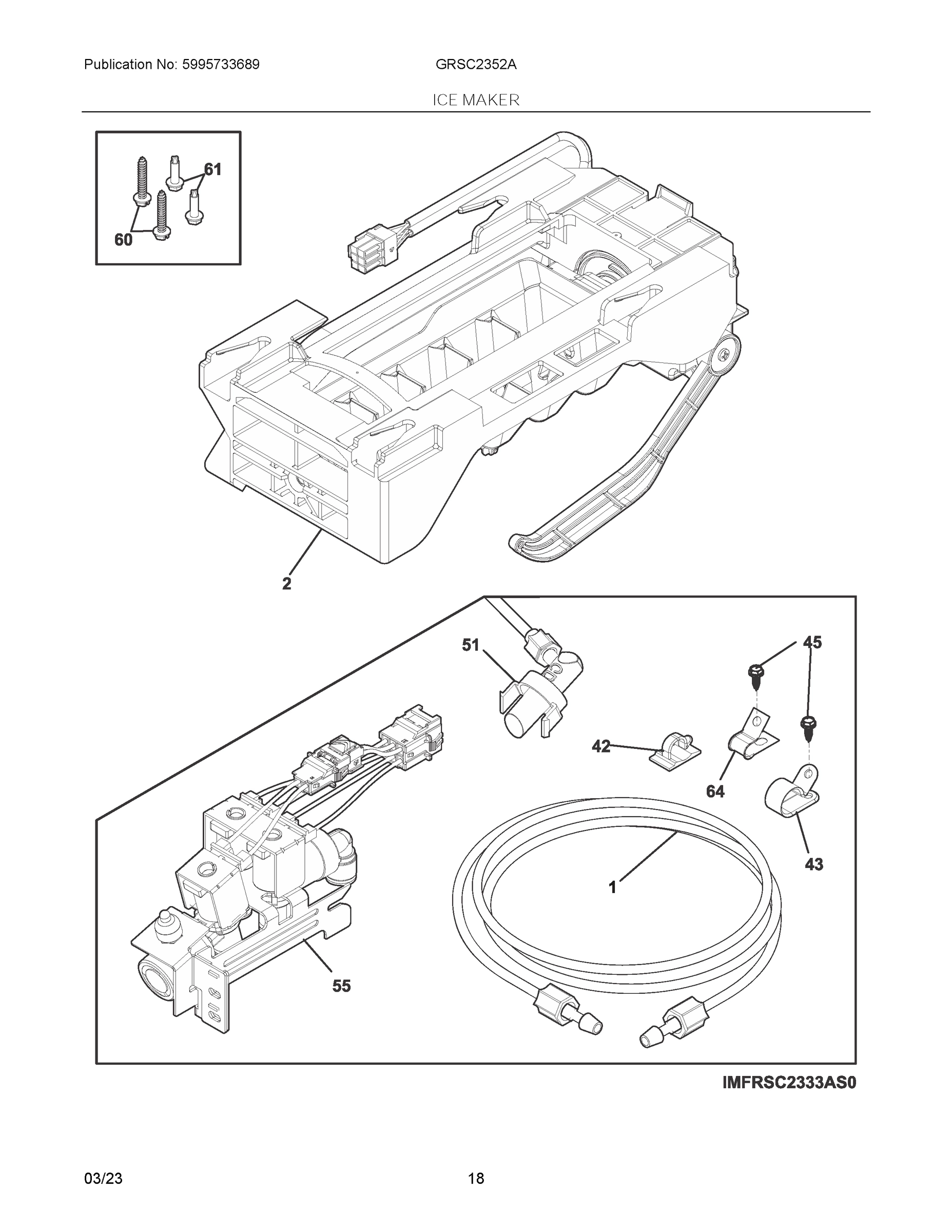 Publication No: 5995733689

GRSC2352A

ICE MAKER

61

60

2

51

45

42

64

43

1

55

IMFRSC2333AS0

03/23

18