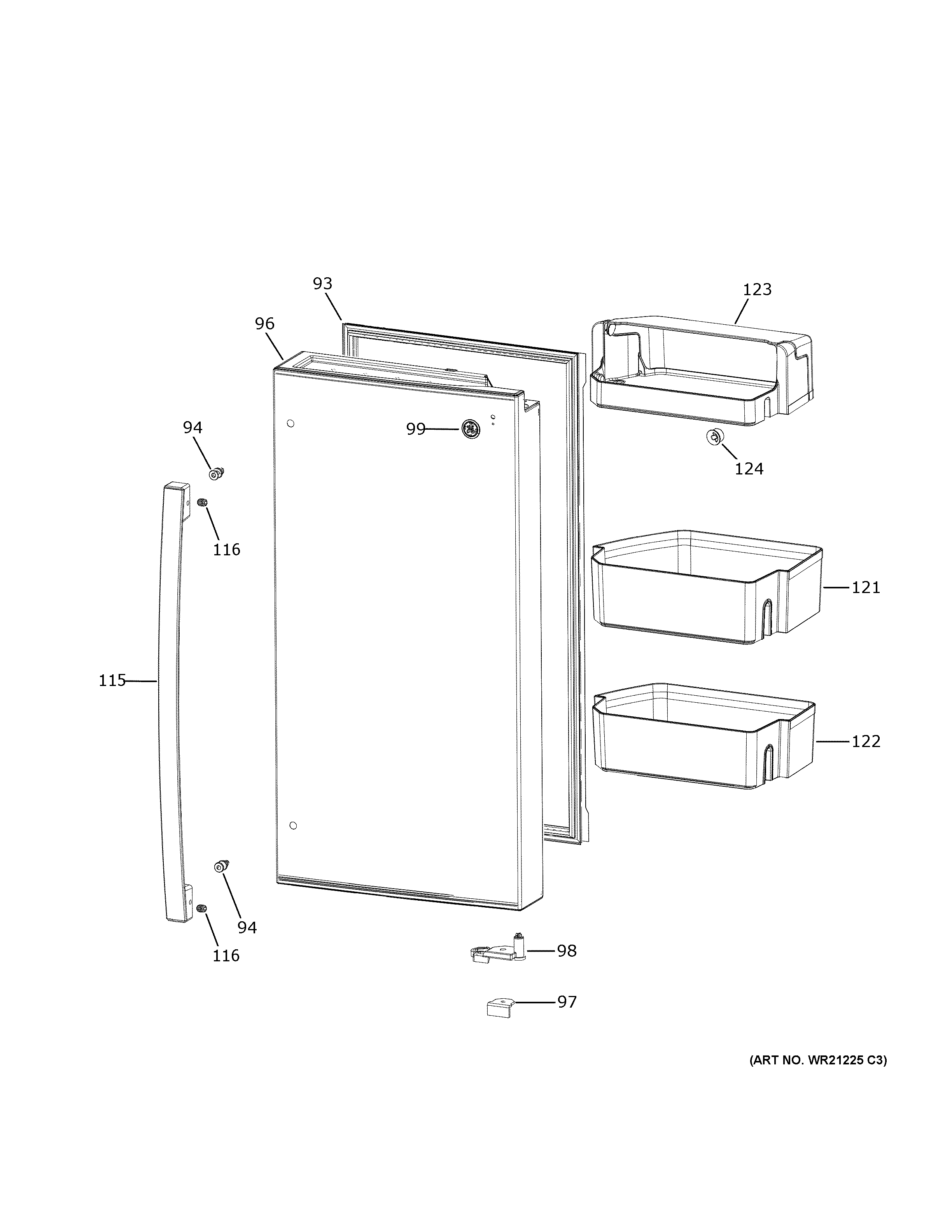 93
123
96
94
99
124
116
121
115
122
94
116
98
97
(ART NO. WR21225 C3)