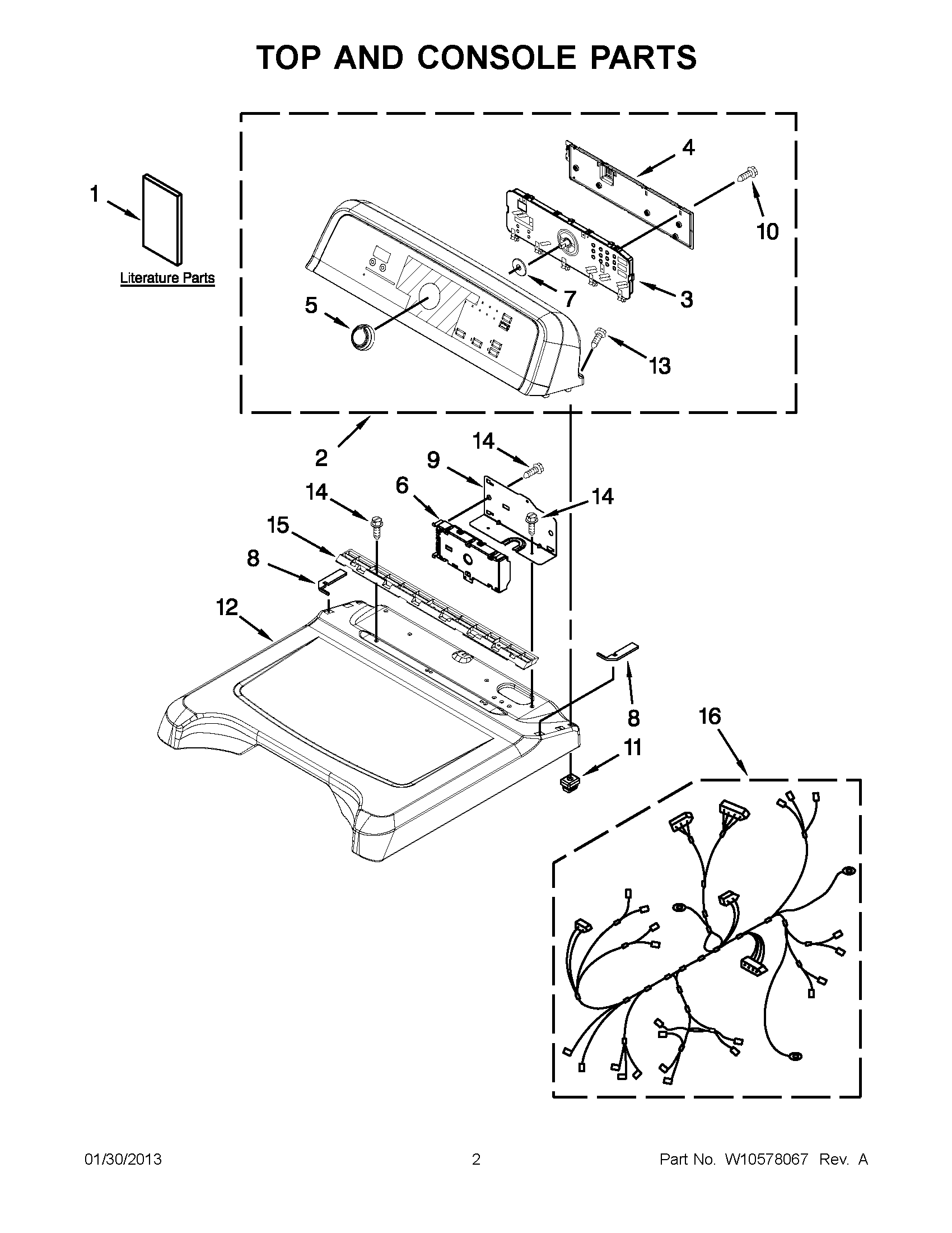 TOP AND CONSOLE PARTS

1

Literature Parts

4

10

7

3

5

13

2

14

9

6

14

14

15

8

12

8

16

11

01/30/2013

2

Part No. W10578067 Rev. A