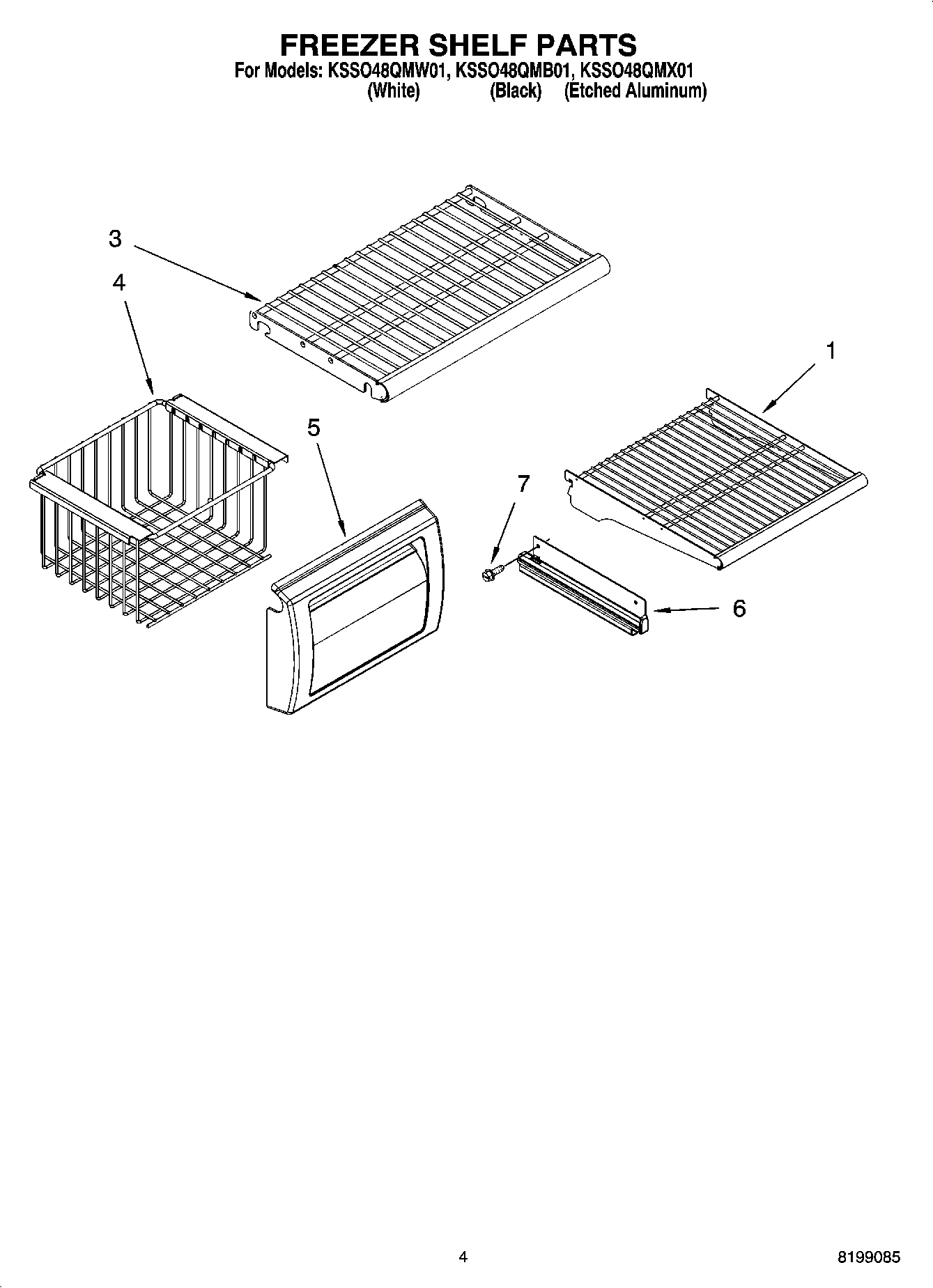 FREEZER SHELF PARTS
For Models: KSSO48QMW01, KSSO48QMB01, KSSO48QMX01
(White) (Black) (Etched Aluminum)

3

4

1

5

7

6

4

8199085