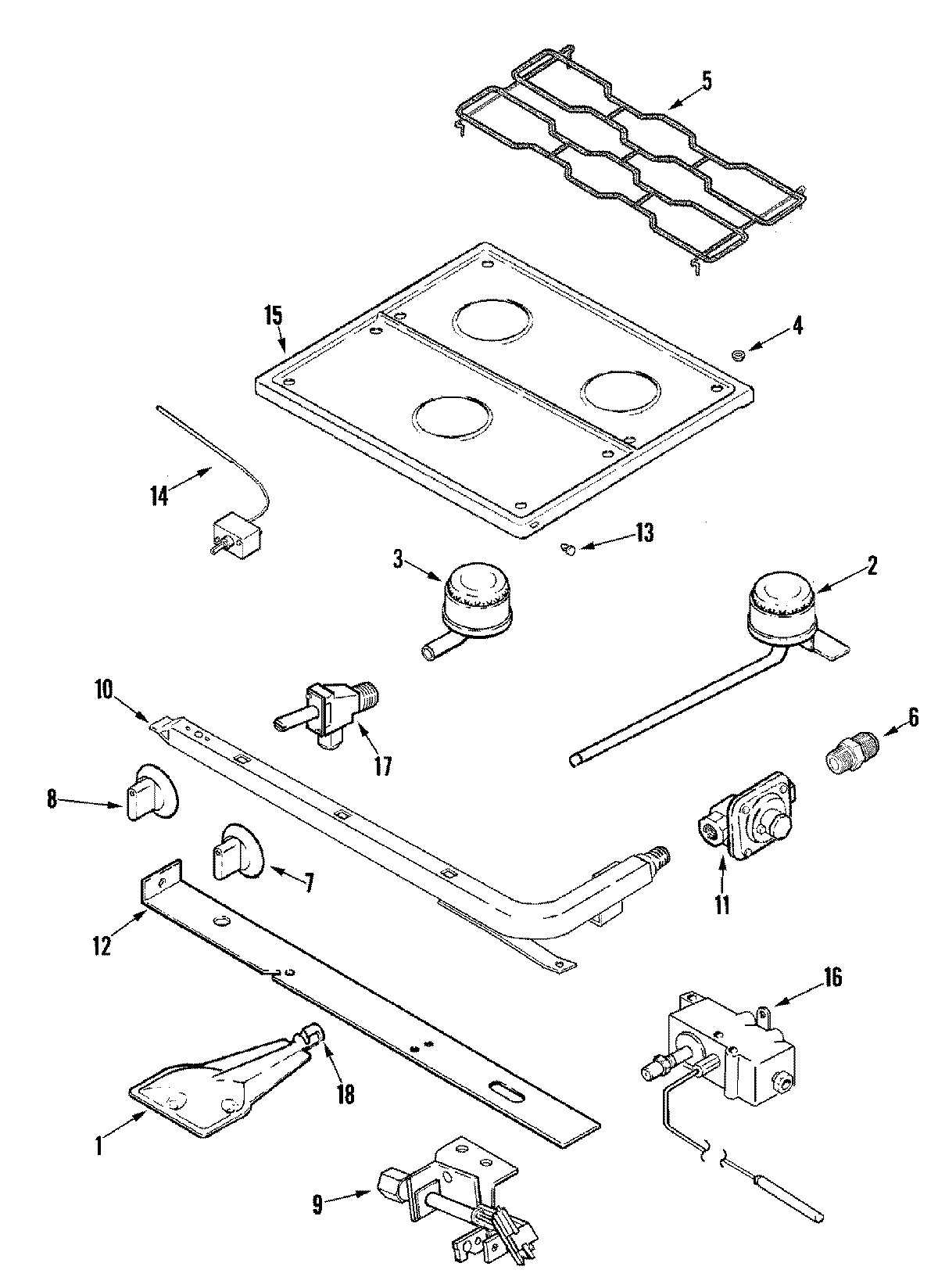 5
15
4
14
13
3
2
10
17
6
8
7
11
12
16
18
1
9