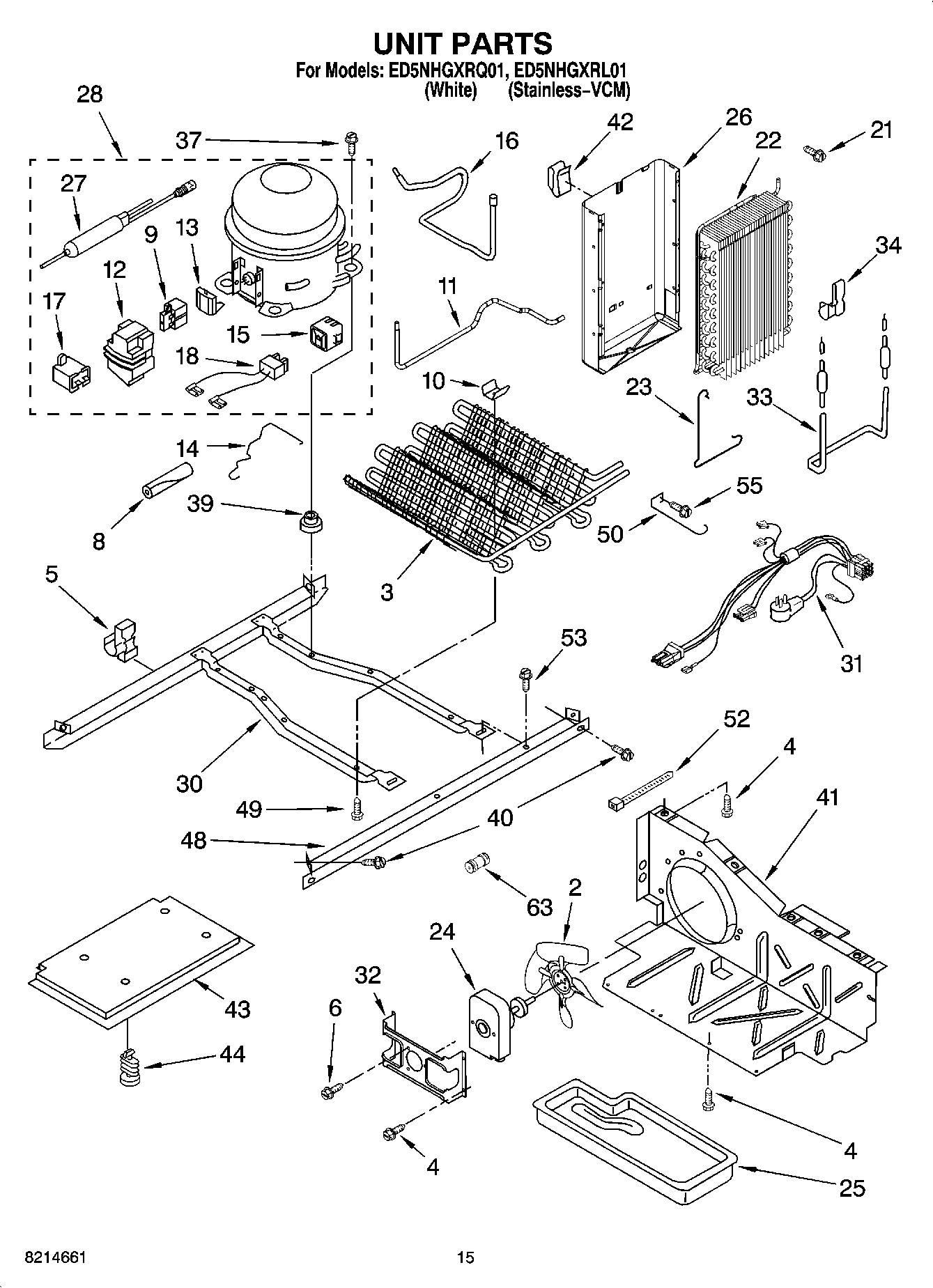 UNIT PARTS
For Models: ED5NHGXRQ01, ED5NHGXRL01
(White) (Stainless–VCM)

28
37
16
42
26
22
21
27
9
13
12
17
15
18
11
34
10
23
33
14
8
39
55
50
3
5
31
53
52
4
41
30
49
40
48
63
2
24
32
43
6
44
4
4
25

8214661
15