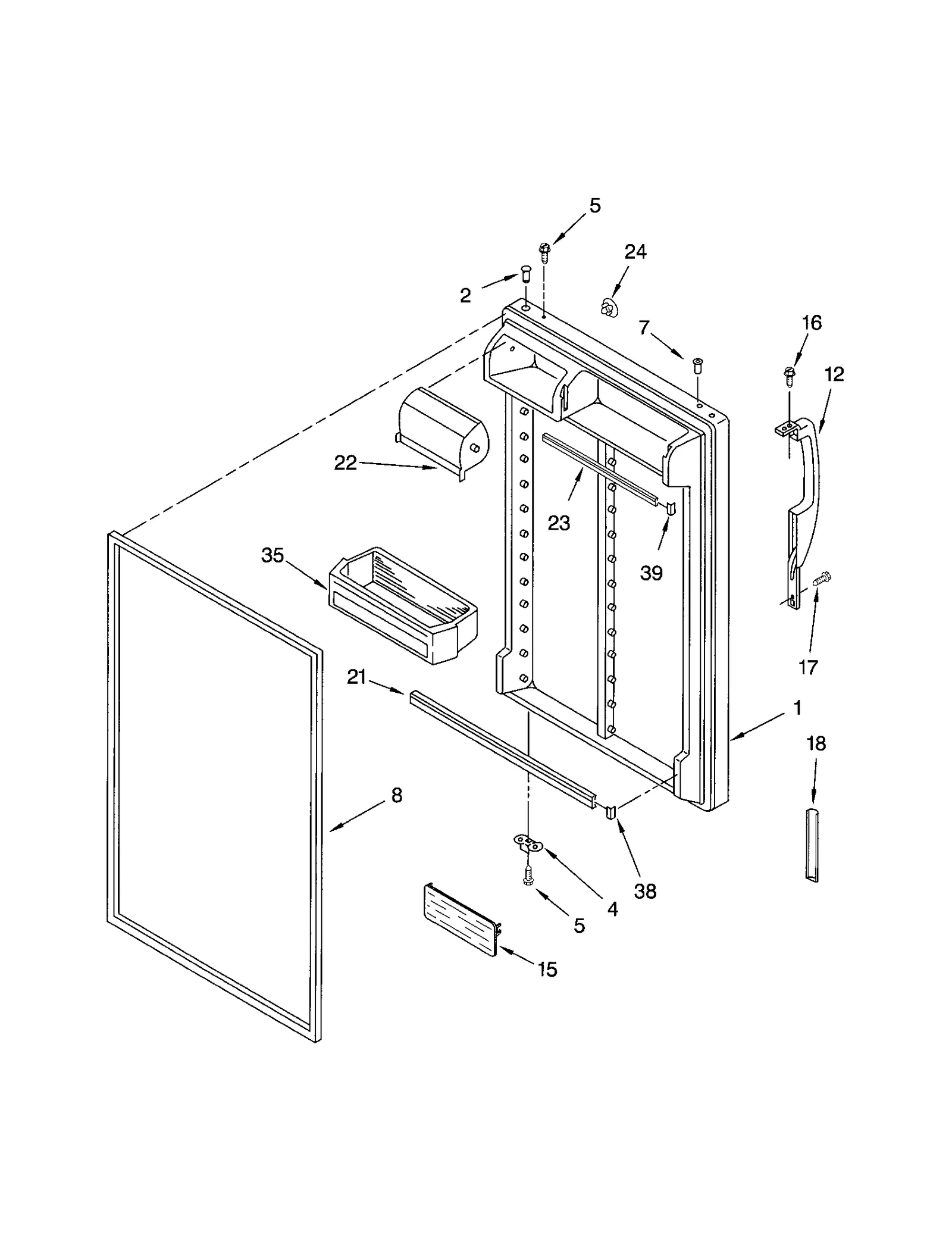 5
24
2
7
16
12
22
23
39
35
17
21
1
18
8
38
4
5
15