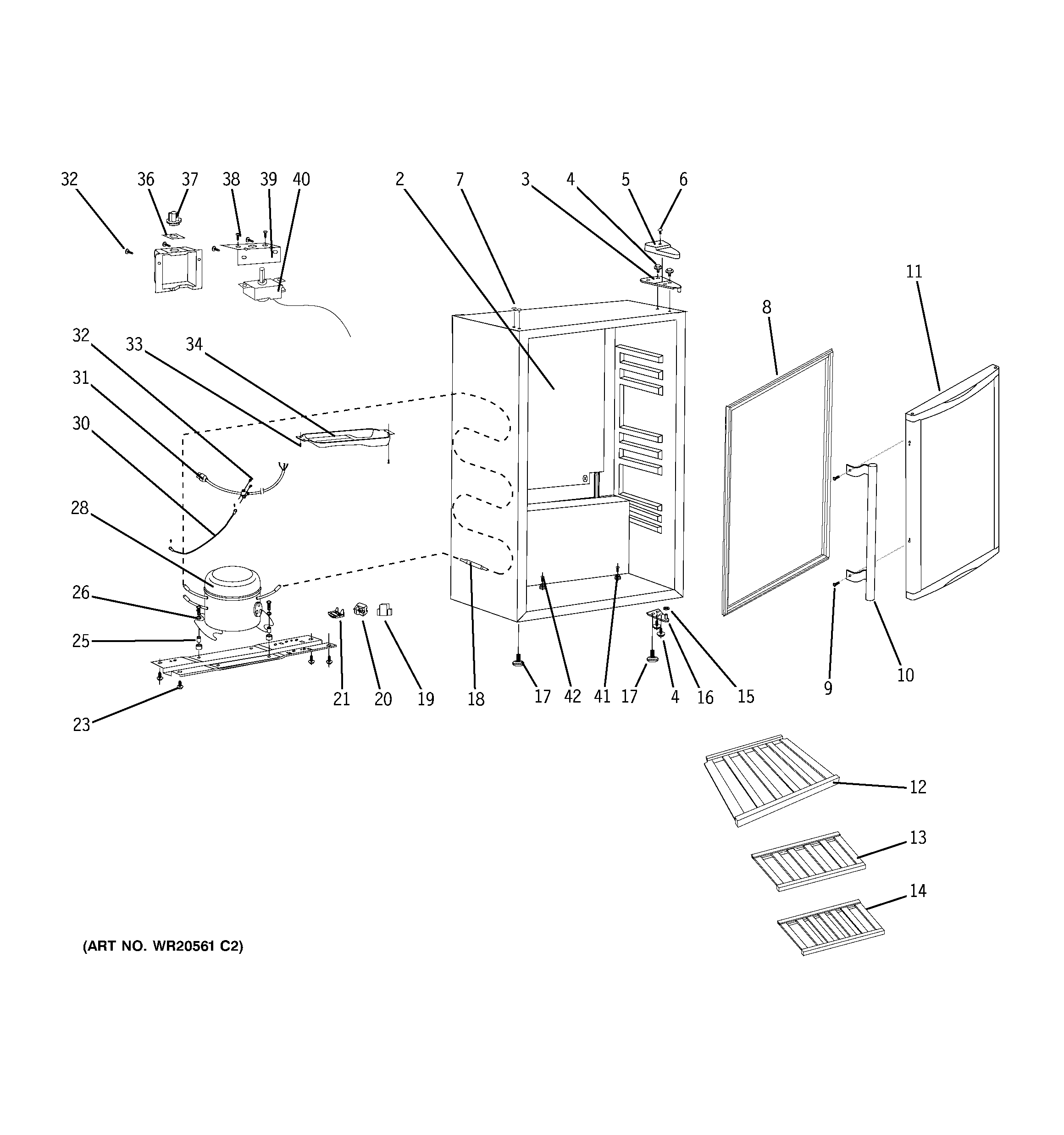 32 36 37 38 39 40 2 7 3 4 5 6

11

8

32 33 34

31

30

28

26

25

23

21 20 19 18 17 42 41 17 4 16 15 9 10

12

13

14

(ART NO. WR20561 C2)