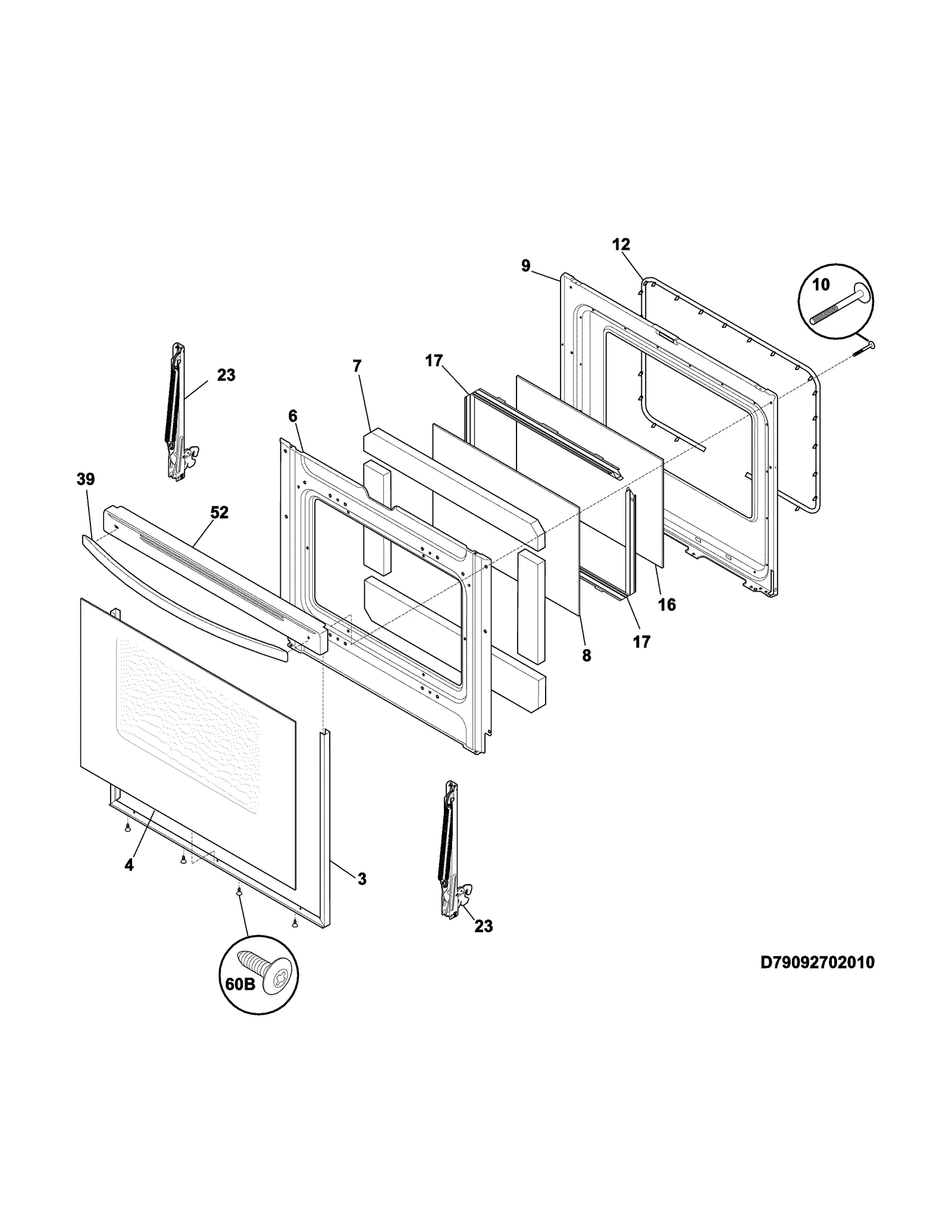 12
9
10
23
7
17
6
39
52
16
17
8
4
3
23
60B
D79092702010