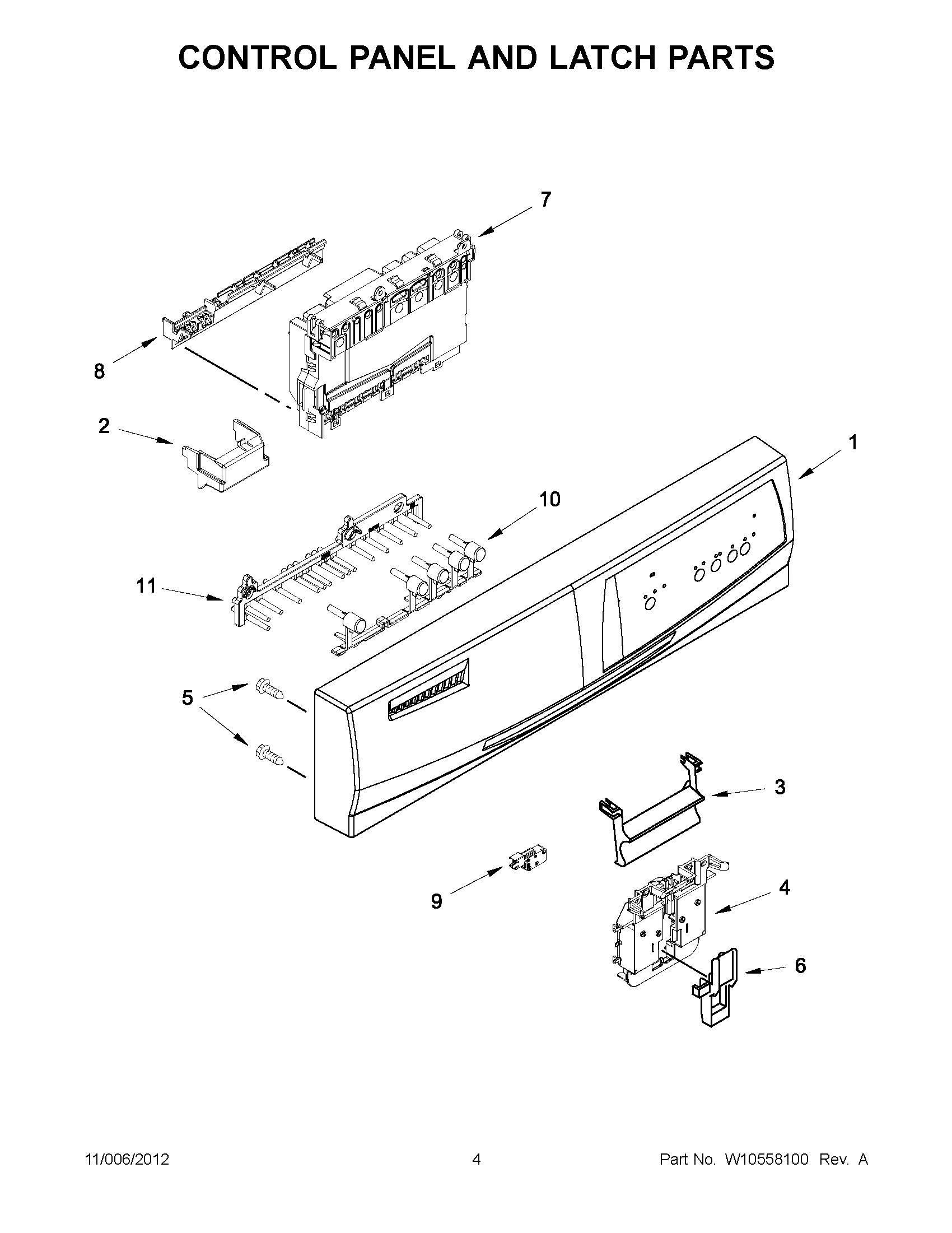 CONTROL PANEL AND LATCH PARTS

7

8

2

1

10

11

5

3

9

4

6

11/006/2012

4

Part No. W10558100 Rev. A