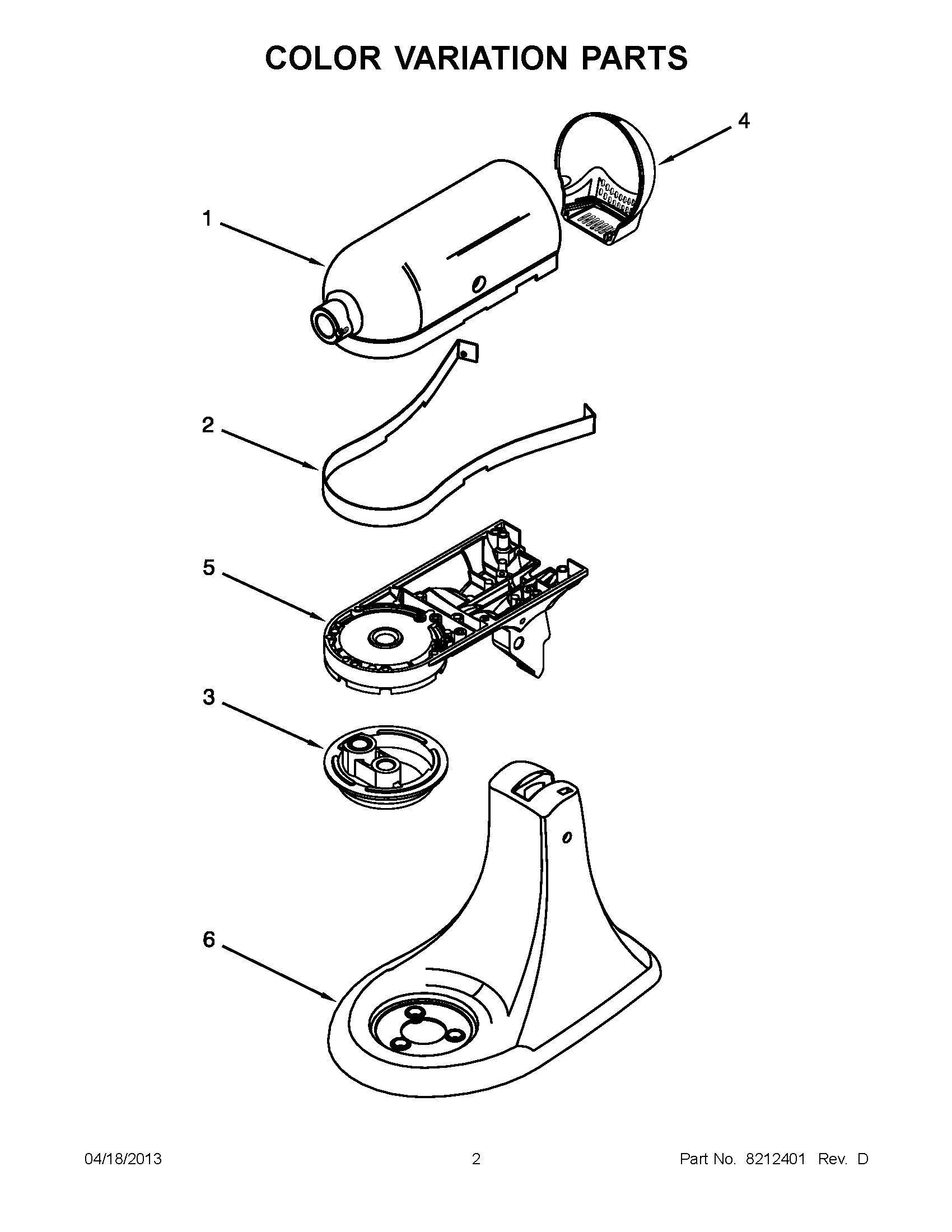 COLOR VARIATION PARTS

4

1

2

5

3

6

04/18/2013

2

Part No. 8212401 Rev. D