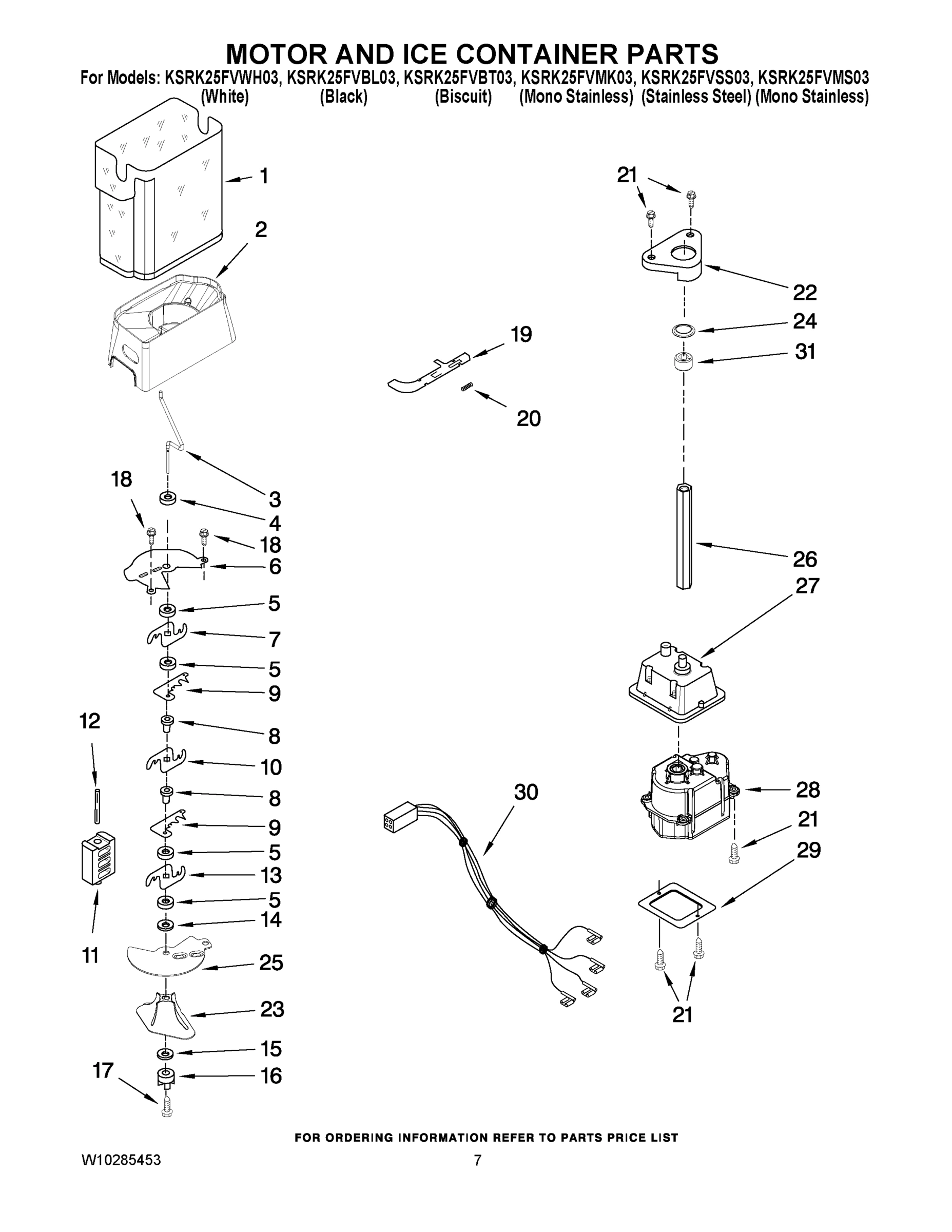 MOTOR AND ICE CONTAINER PARTS
For Models: KSRK25FVWH03, KSRK25FVBL03, KSRK25FVBT03, KSRK25FVMK03, KSRK25FVSS03, KSRK25FVMS03
(White) (Black) (Biscuit) (Mono Stainless) (Stainless Steel) (Mono Stainless)

1
2
3
18
4
18
6
5
7
5
9
12
8
10
8
9
5
13
5
14
11
25
23
15
17
16

19
20
30

21
22
24
31
26
27
28
21
29
21

FOR ORDERING INFORMATION REFER TO PARTS PRICE LIST
W10285453 7