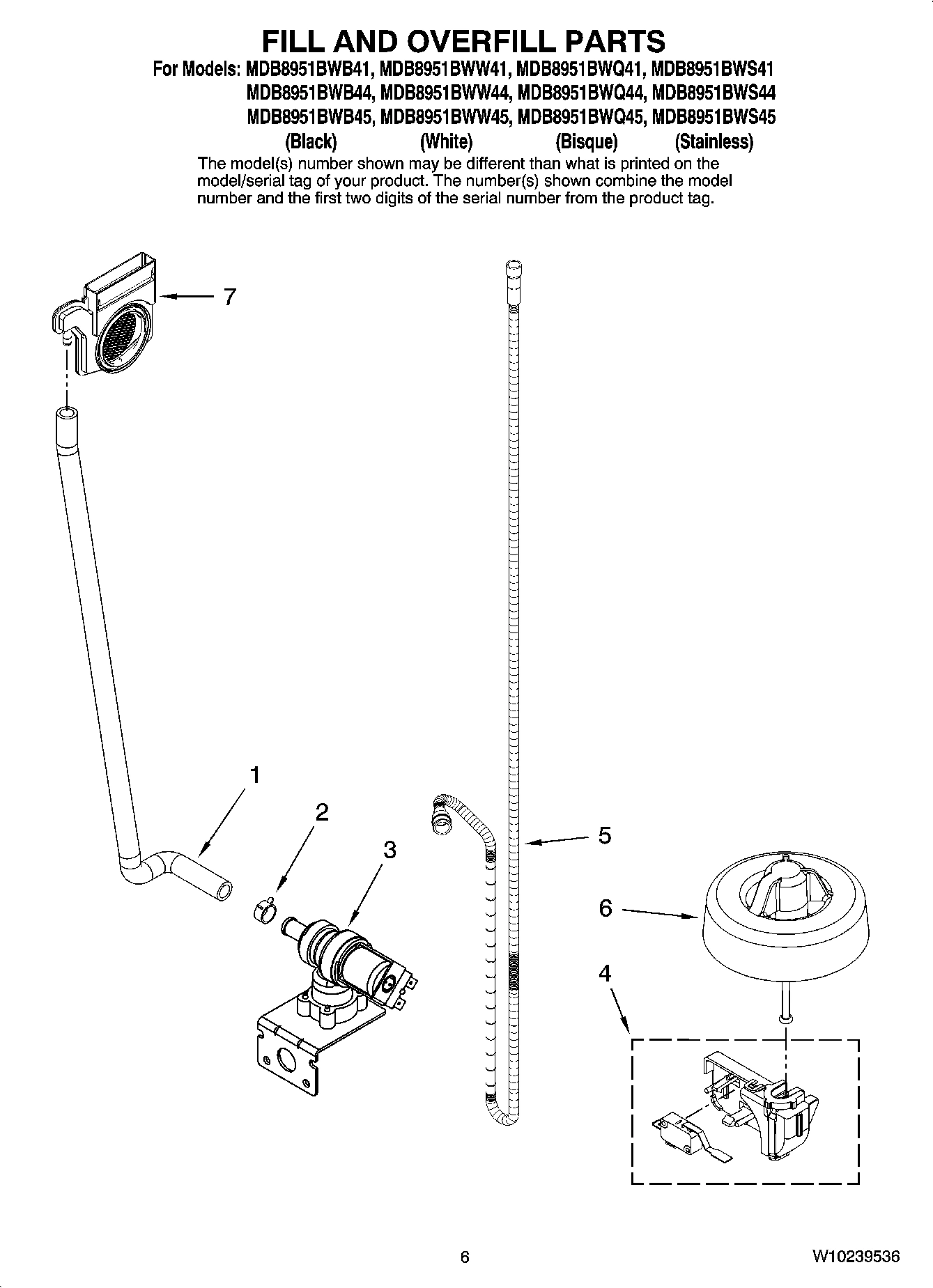 FILL AND OVERFILL PARTS

For Models: MDB8951BWB41, MDB8951BWW41, MDB8951BWQ41, MDB8951BWS41
MDB8951BWB44, MDB8951BWW44, MDB8951BWQ44, MDB8951BWS44
MDB8951BWB45, MDB8951BWW45, MDB8951BWQ45, MDB8951BWS45
(Black) (White) (Bisque) (Stainless)

The model(s) number shown may be different than what is printed on the model/serial tag of your product. The number(s) shown combine the model number and the first two digits of the serial number from the product tag.

7

1

2

3

5

6

4

6

W10239536