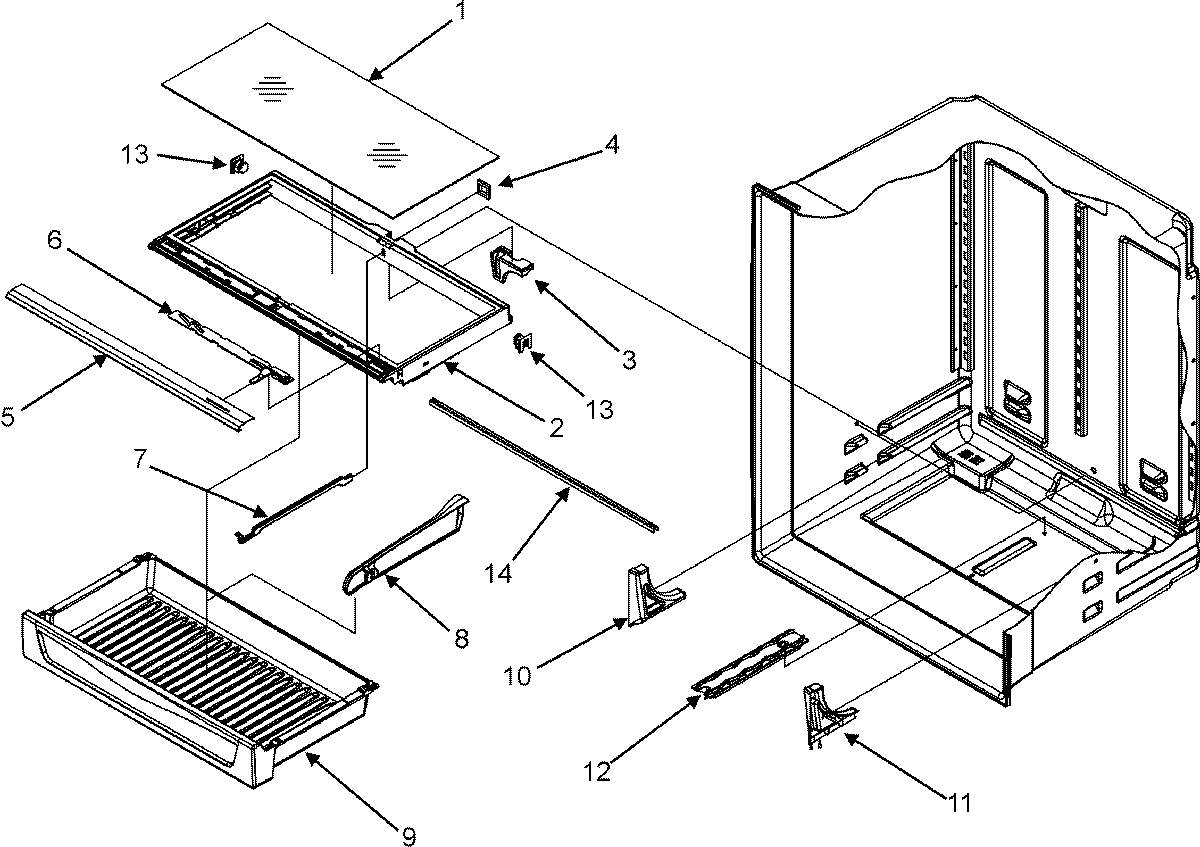 1
13
4
6
3
13
5
2
7
14
8
10
12
11
9