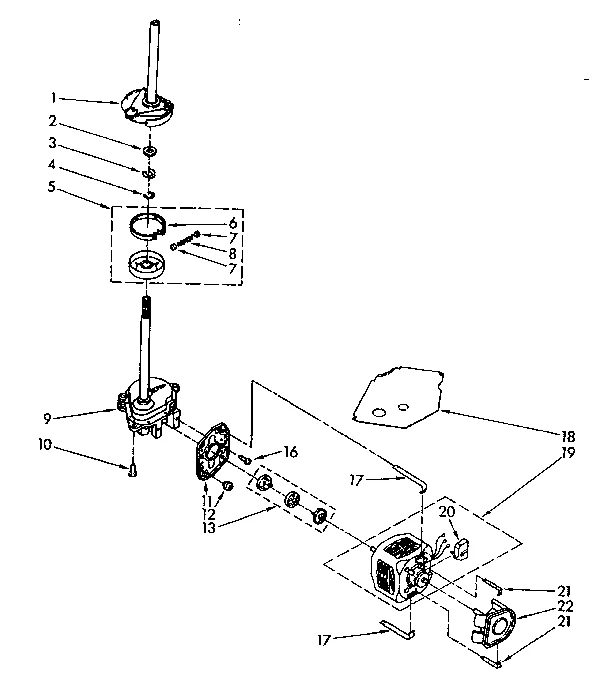 1
2
3
4
5
6
7
8
7
9
10
11
12
13
16
17
18
19
20
21
22
21
17