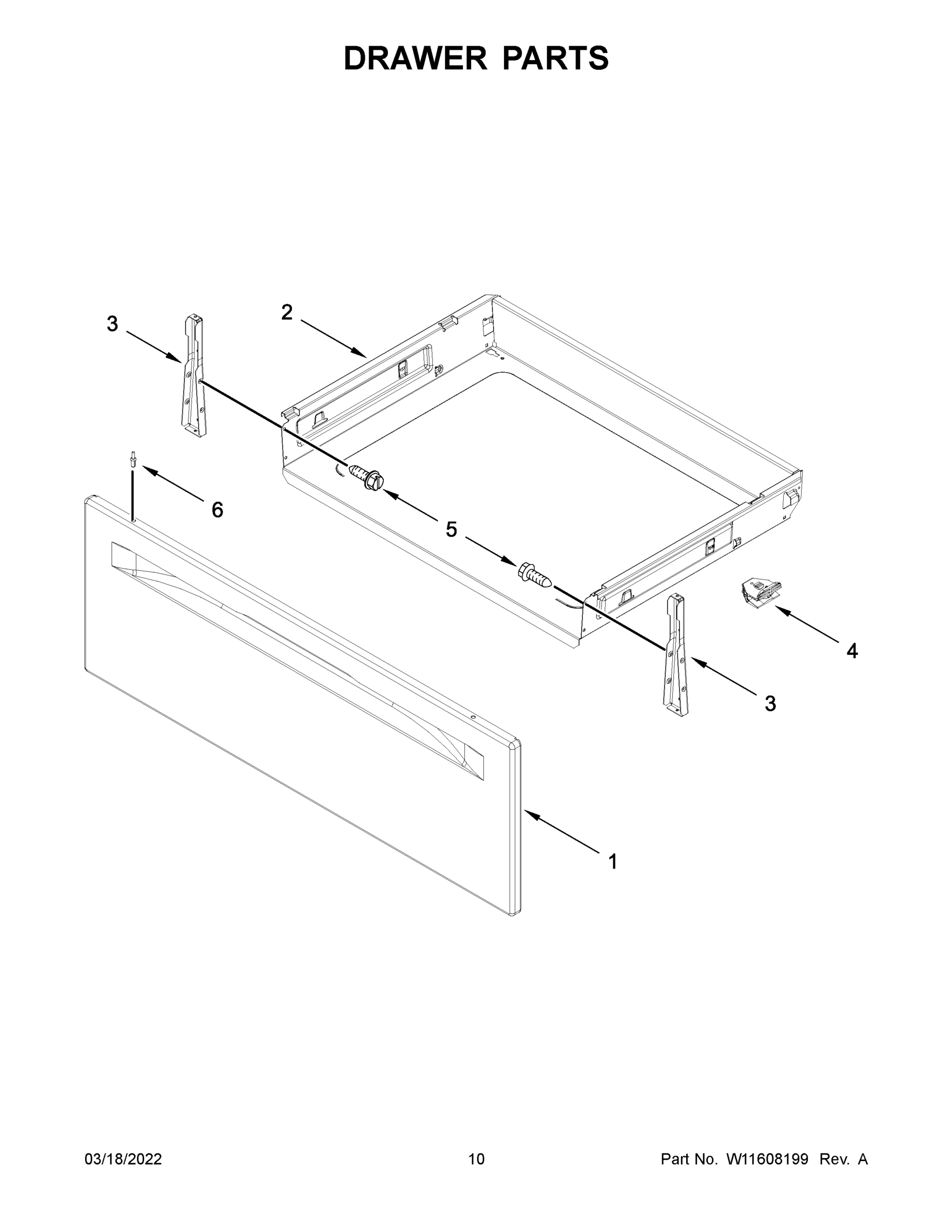 DRAWER PARTS

3

2

6

5

4

3

1

03/18/2022

10

Part No. W11608199 Rev. A