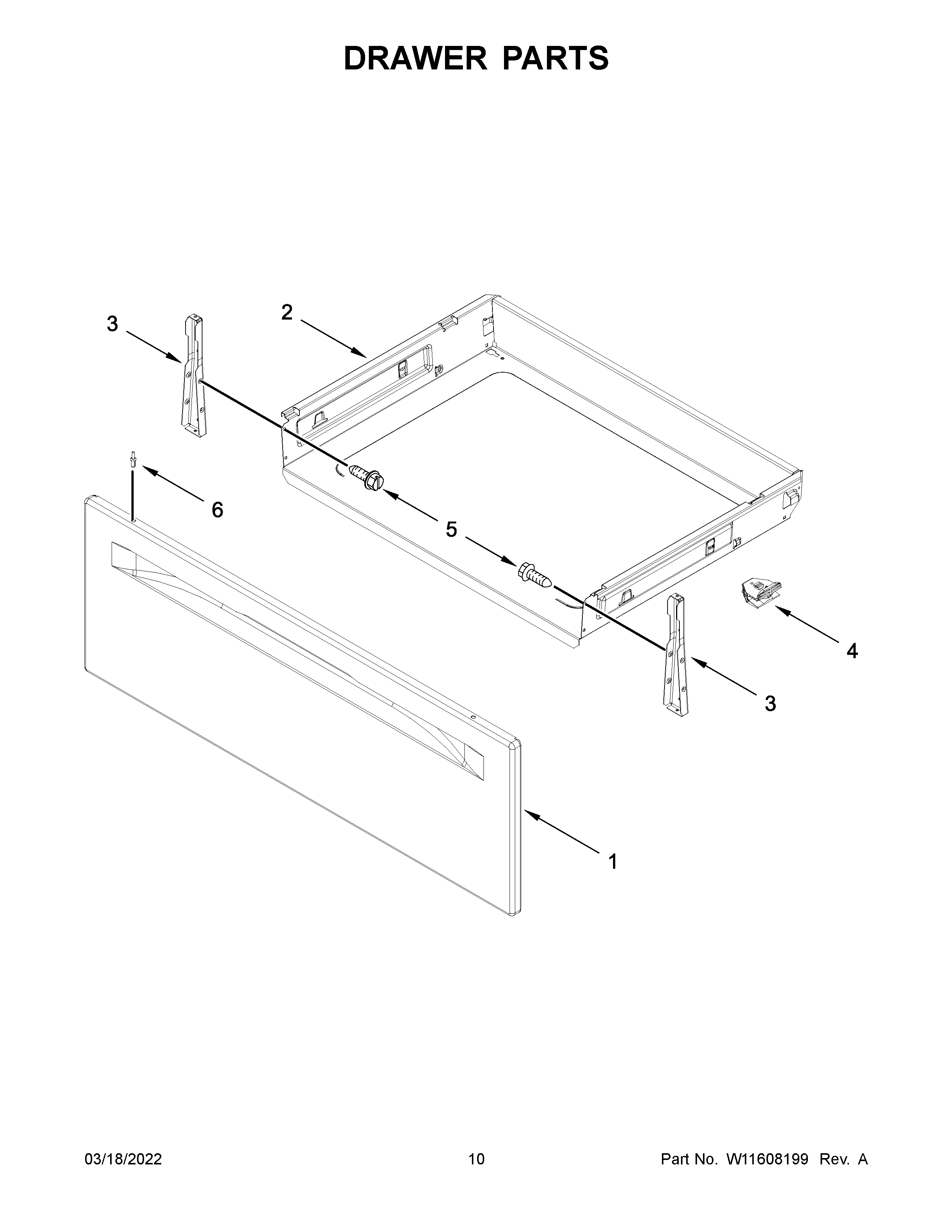 DRAWER PARTS

3

2

6

5

4

3

1

03/18/2022

10

Part No. W11608199 Rev. A