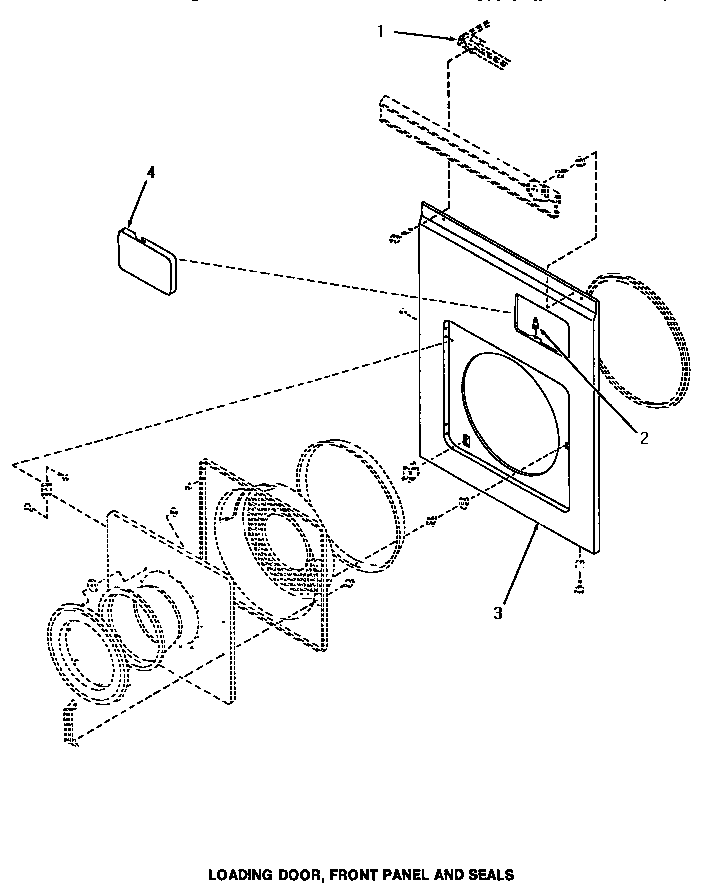 1

4

2

3

LOADING DOOR, FRONT PANEL AND SEALS