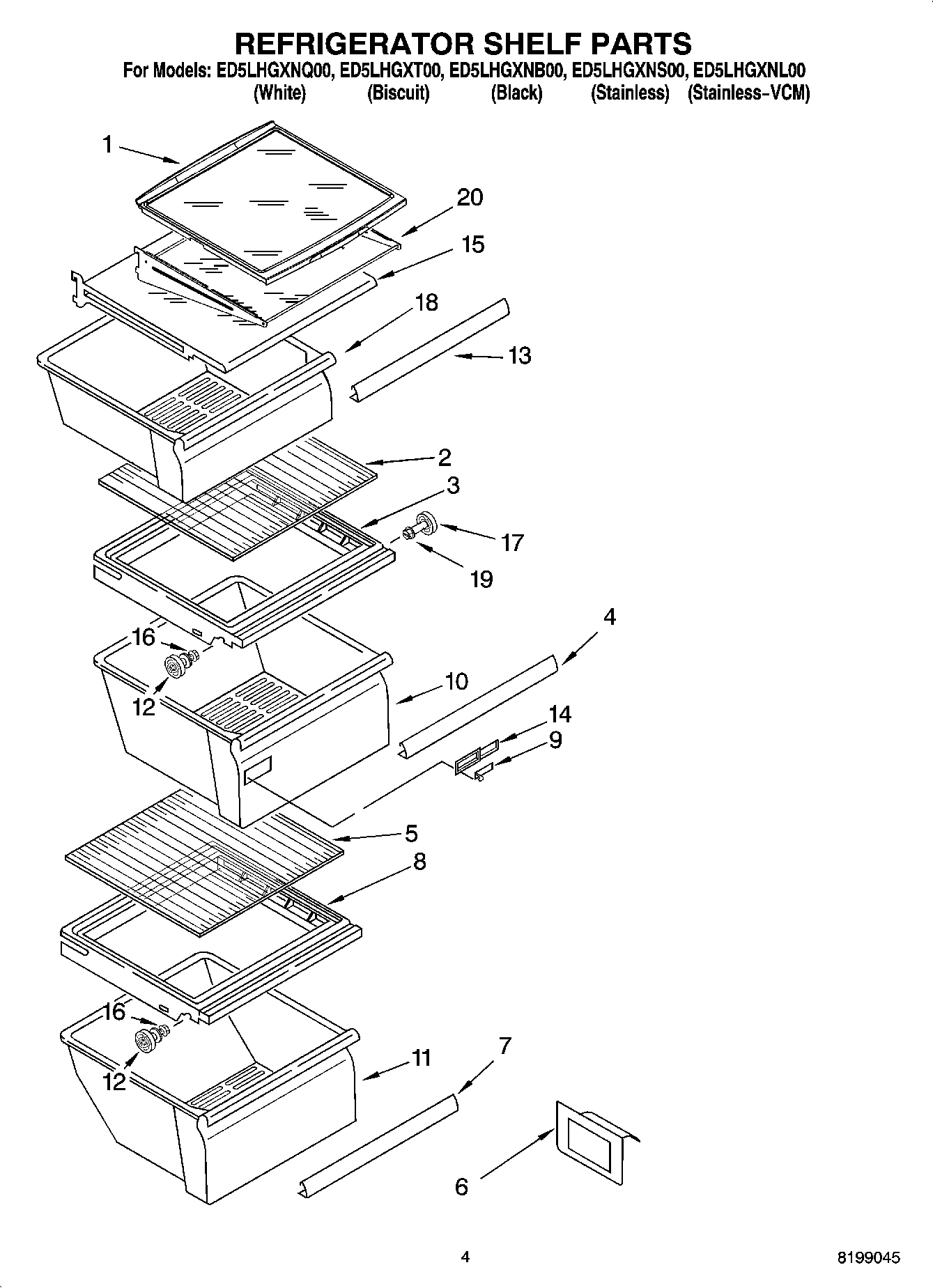 REFRIGERATOR SHELF PARTS

For Models: ED5LHGXNQ00, ED5LHGXT00, ED5LHGXNB00, ED5LHGXNS00, ED5LHGXNL00
(White) (Biscuit) (Black) (Stainless) (Stainless-VCM)

1
20
15
18
13
2
3
17
19
4
16
12
10
14
9
5
8
16
12
11
7
6

4

8199045