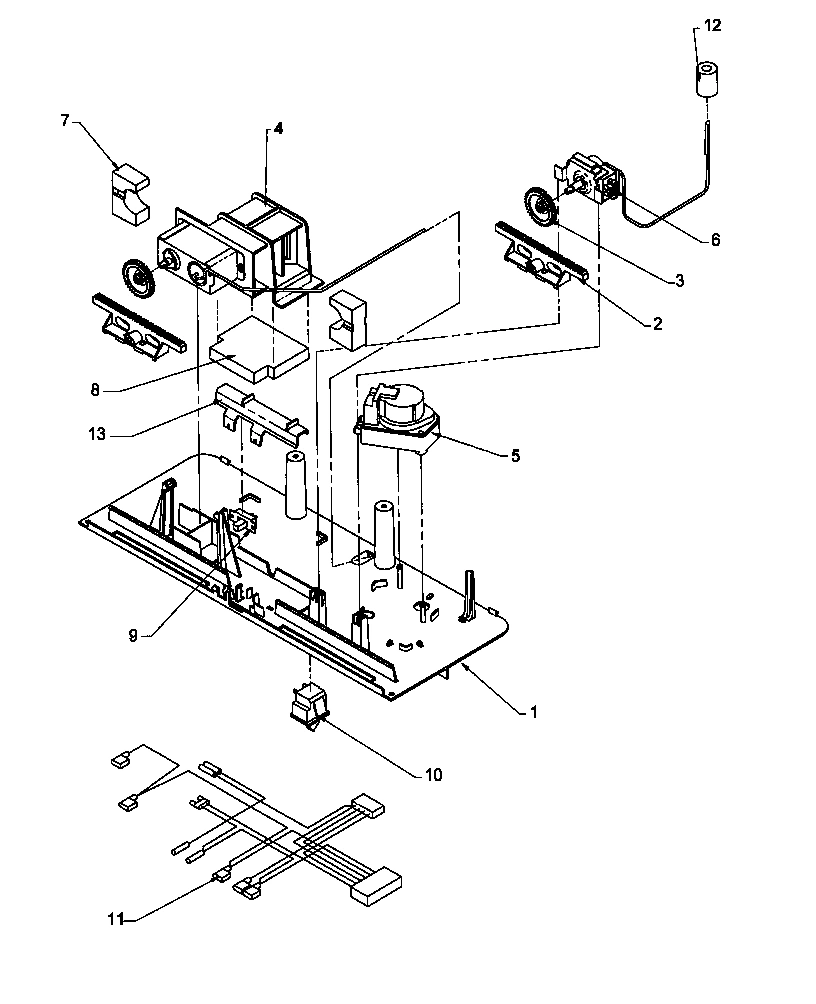 12
7
4
6
3
2
8
13
5
9
1
10
11