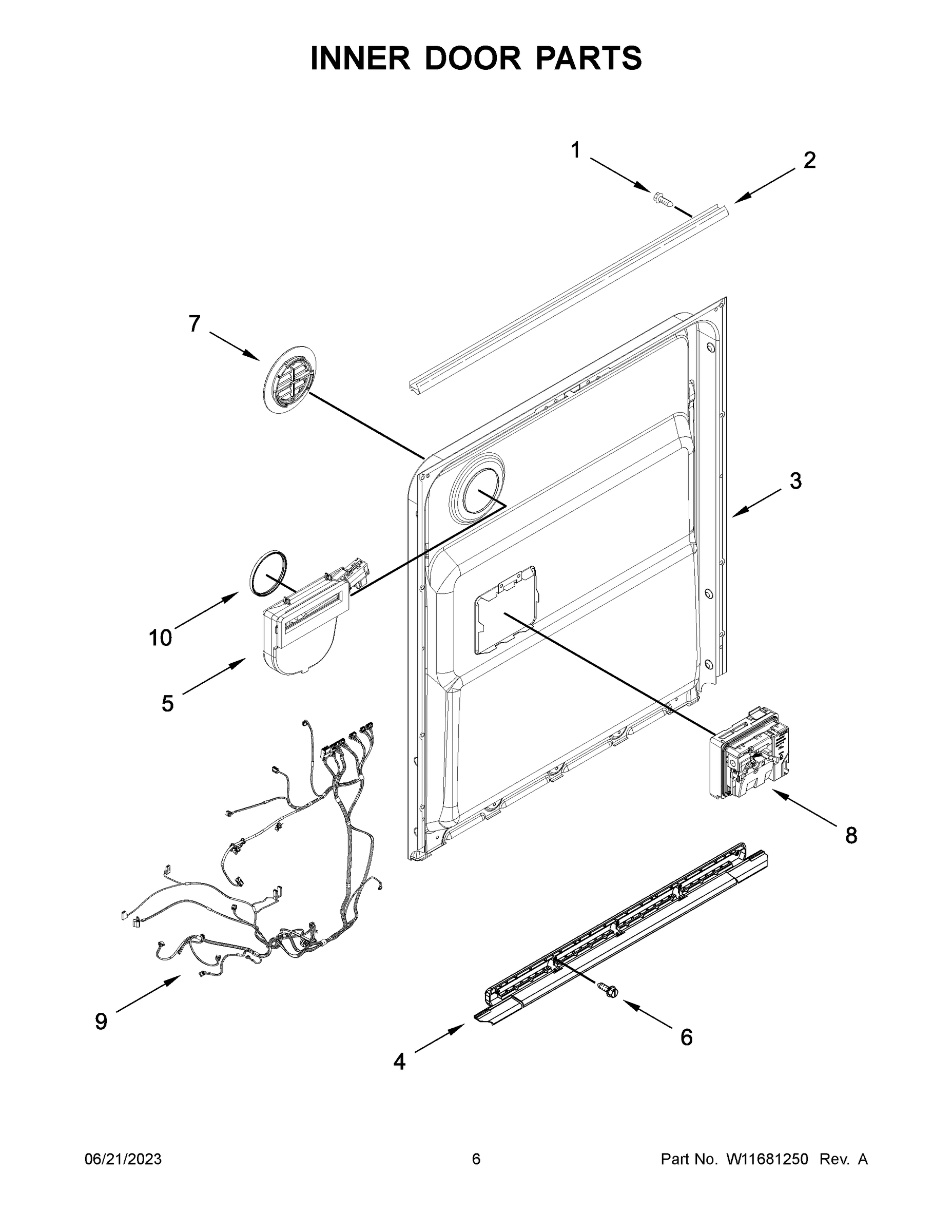 INNER DOOR PARTS

1

2

7

3

10

5

8

9

6

4

06/21/2023

6

Part No. W11681250 Rev. A