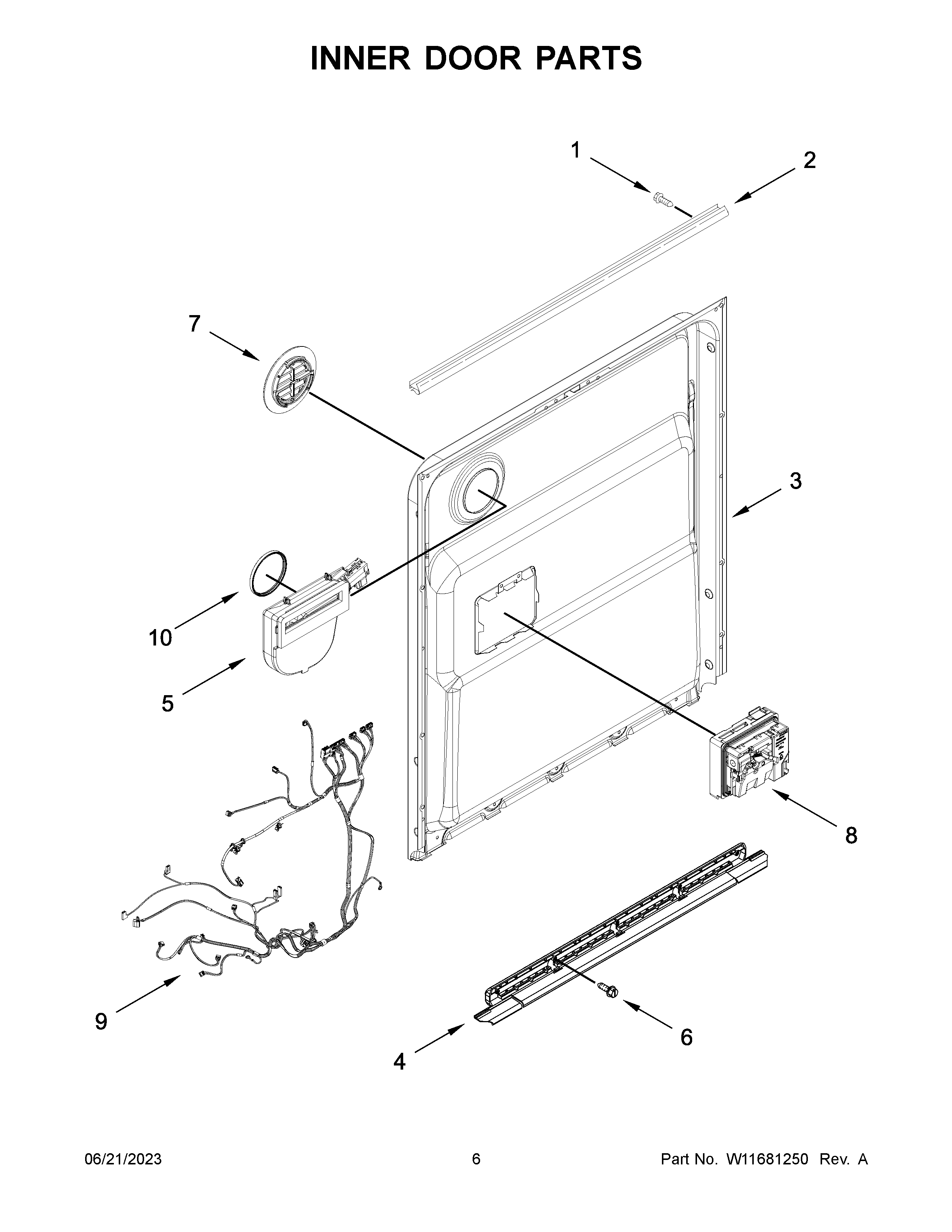 INNER DOOR PARTS

1

2

7

3

10

5

8

9

6

4

06/21/2023

6

Part No. W11681250 Rev. A