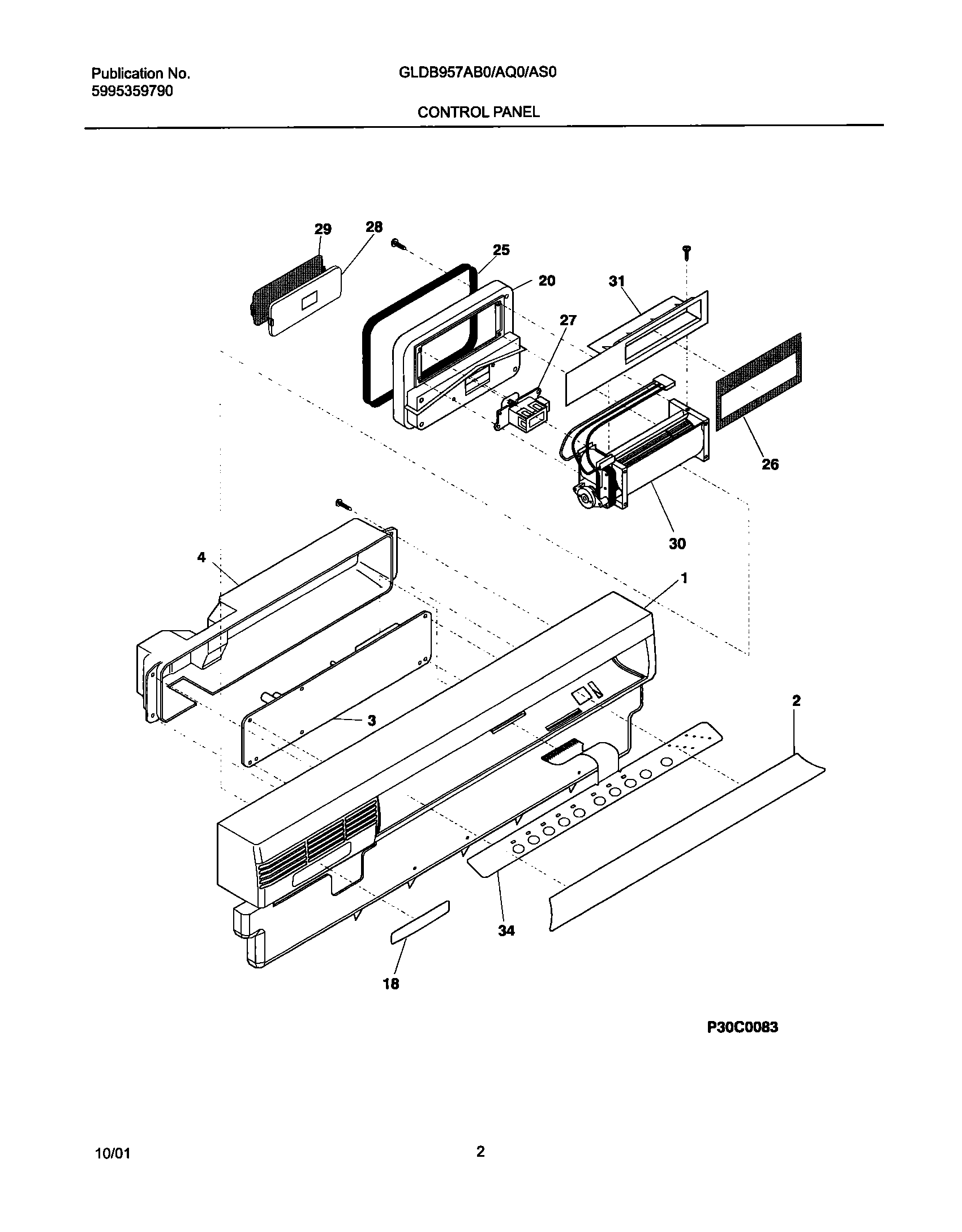 Publication No.
5995359790

GLDB957AB0/AQ0/AS0

CONTROL PANEL

29
28
25
20
31
27
26
30
4
1
3
2
34
18

P30C0083

10/01

2