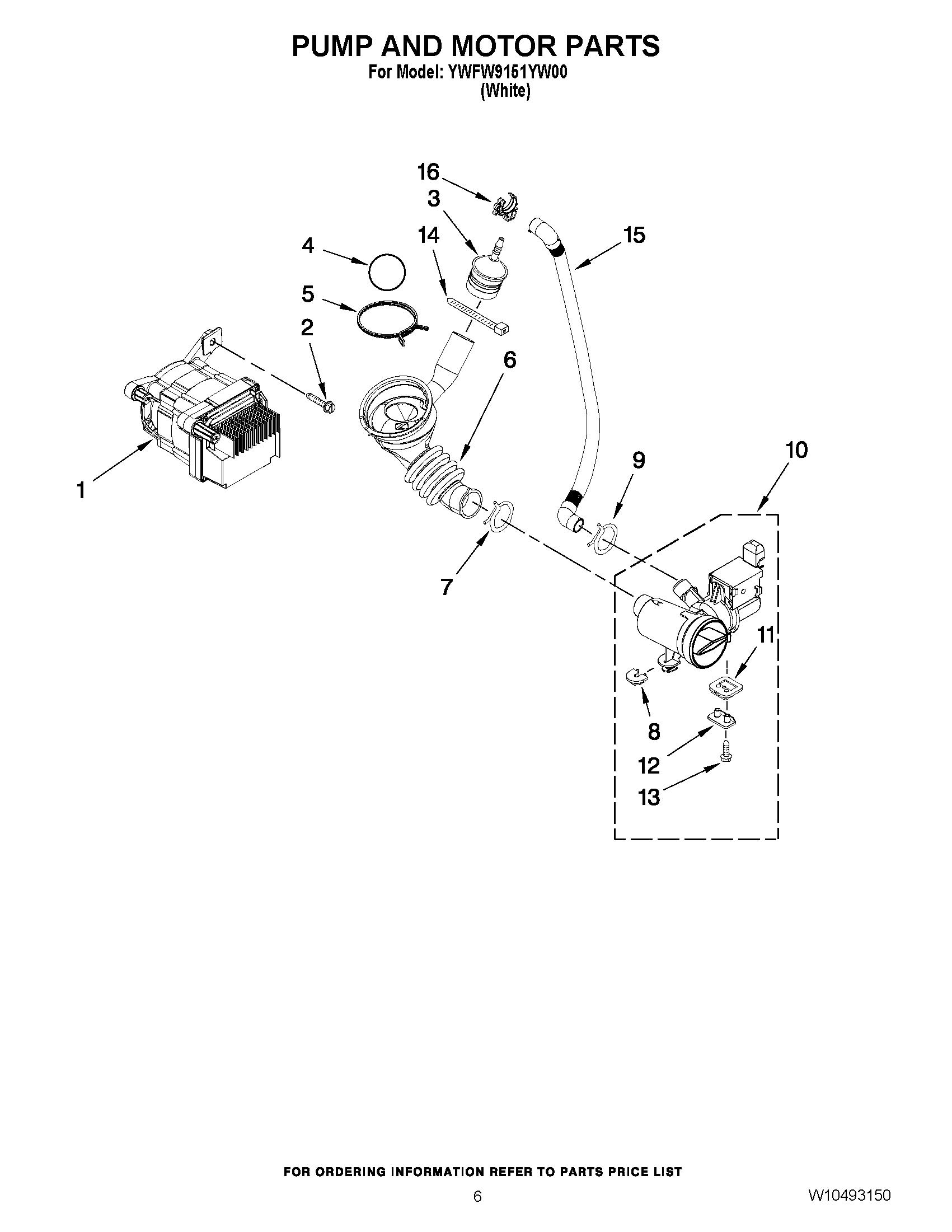 PUMP AND MOTOR PARTS
For Model: YWFW9151YW00
(White)

16
3
14
15
4
5
2
6
1
9
10
7
11
8
12
13

FOR ORDERING INFORMATION REFER TO PARTS PRICE LIST

6

W10493150