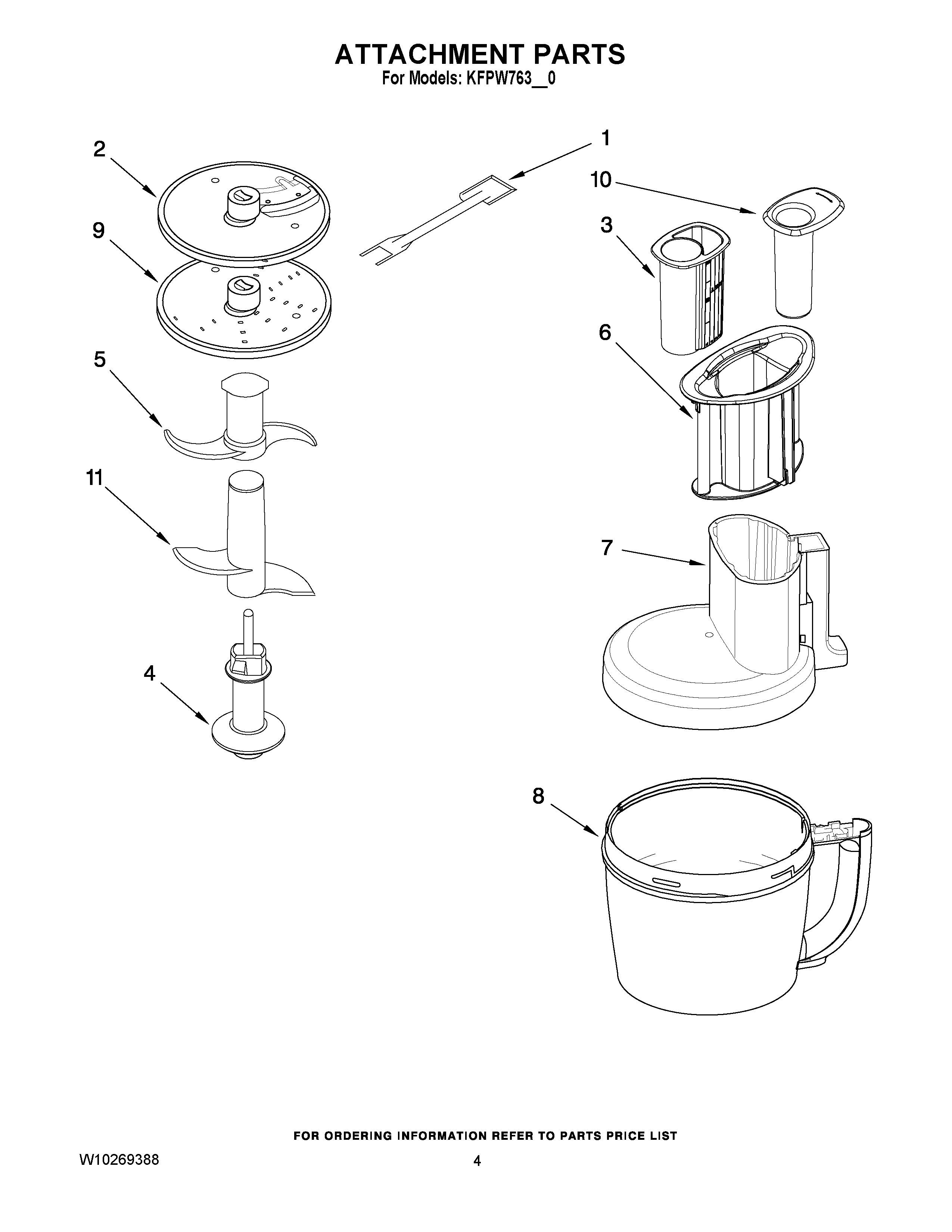 ATTACHMENT PARTS
For Models: KFPW763__0

2
1
10
9
3
6
5
11
7
4
8

FOR ORDERING INFORMATION REFER TO PARTS PRICE LIST

W10269388

4