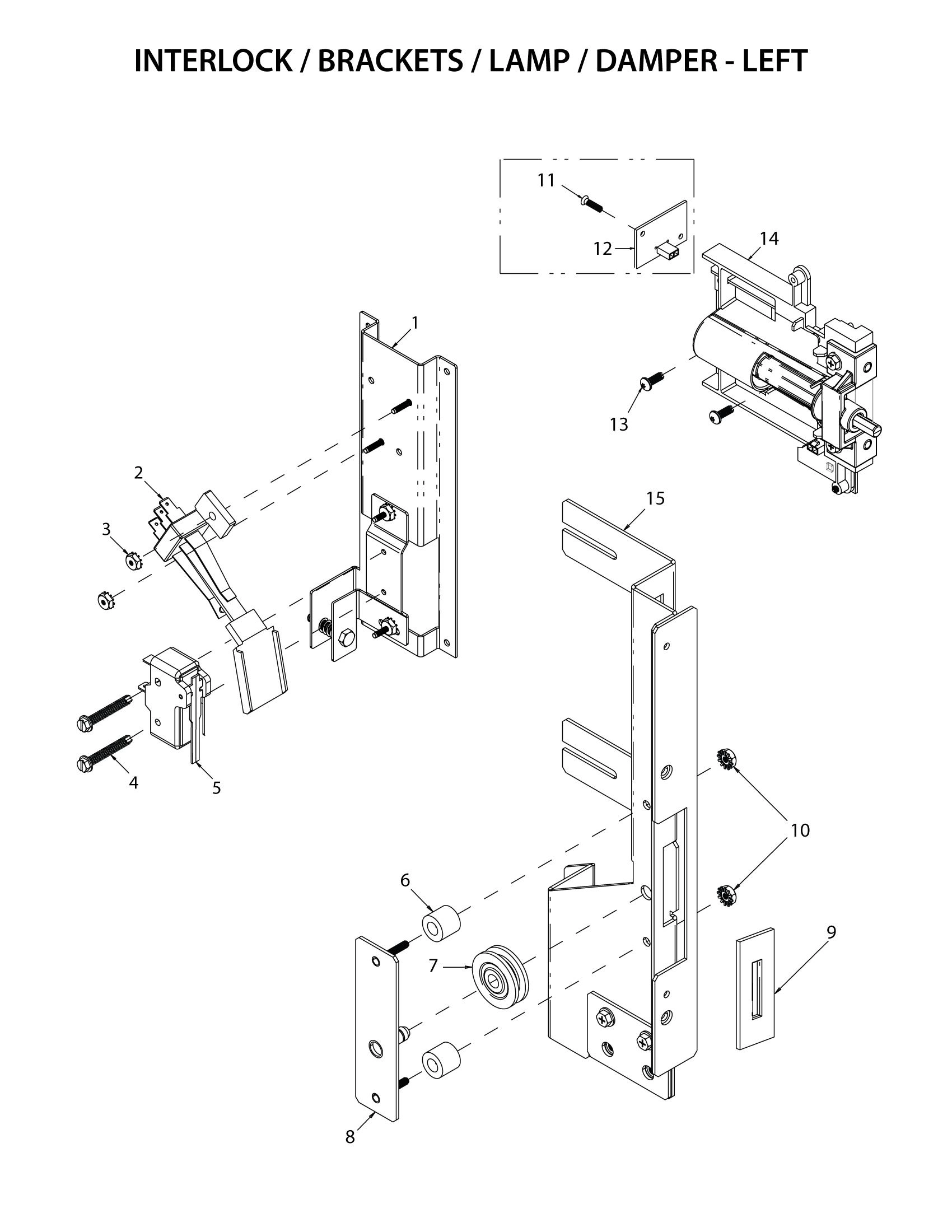 INTERLOCK / BRACKETS / LAMP / DAMPER - LEFT

11

12

14

1

13

2

3

15

4

5

10

6

7

9

8