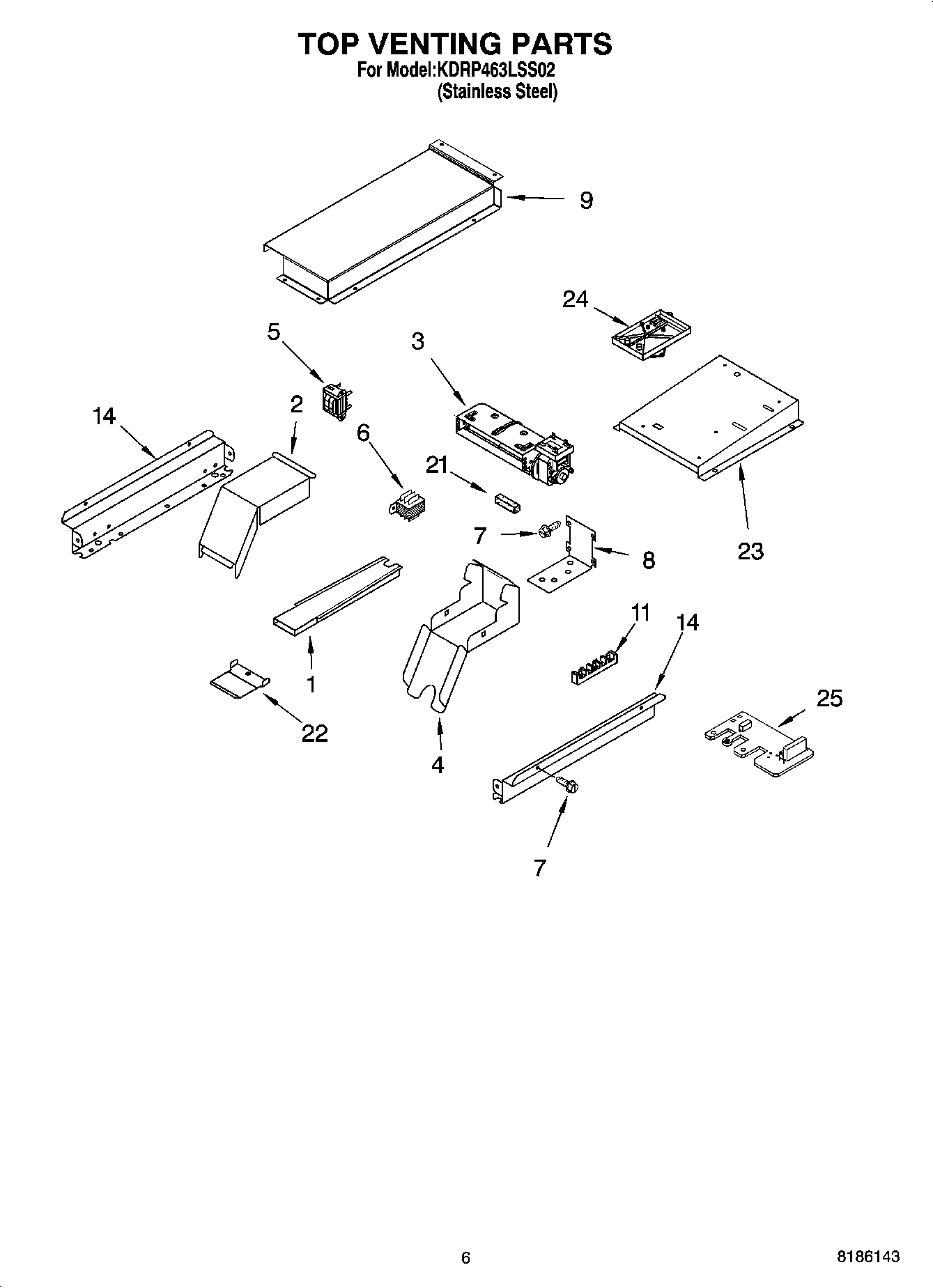 TOP VENTING PARTS
For Model:KDRP463LSS02
(Stainless Steel)

9

24

5

3

14

2

6

21

7

8

23

11

14

1

22

4

25

7

6

8186143