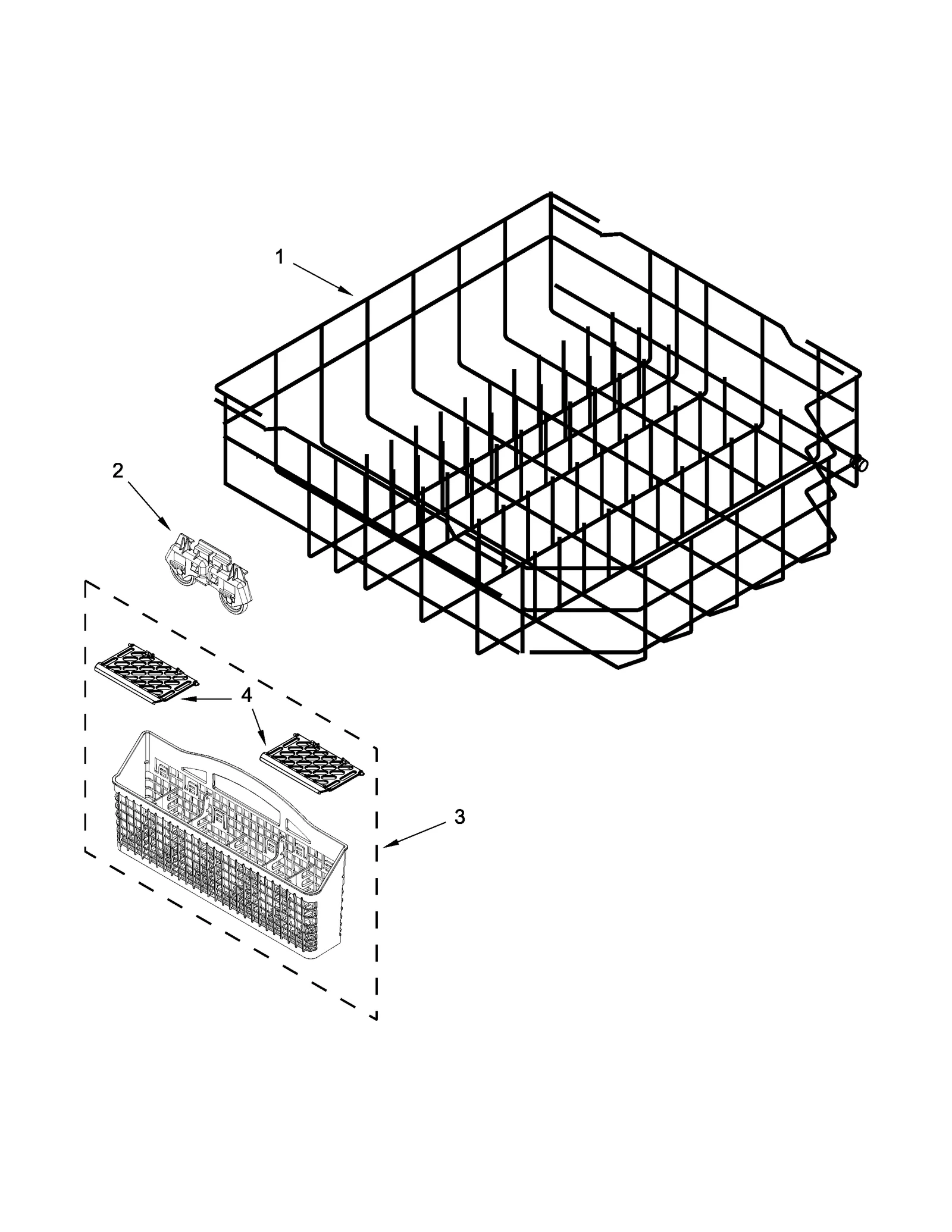 1

2

4

3