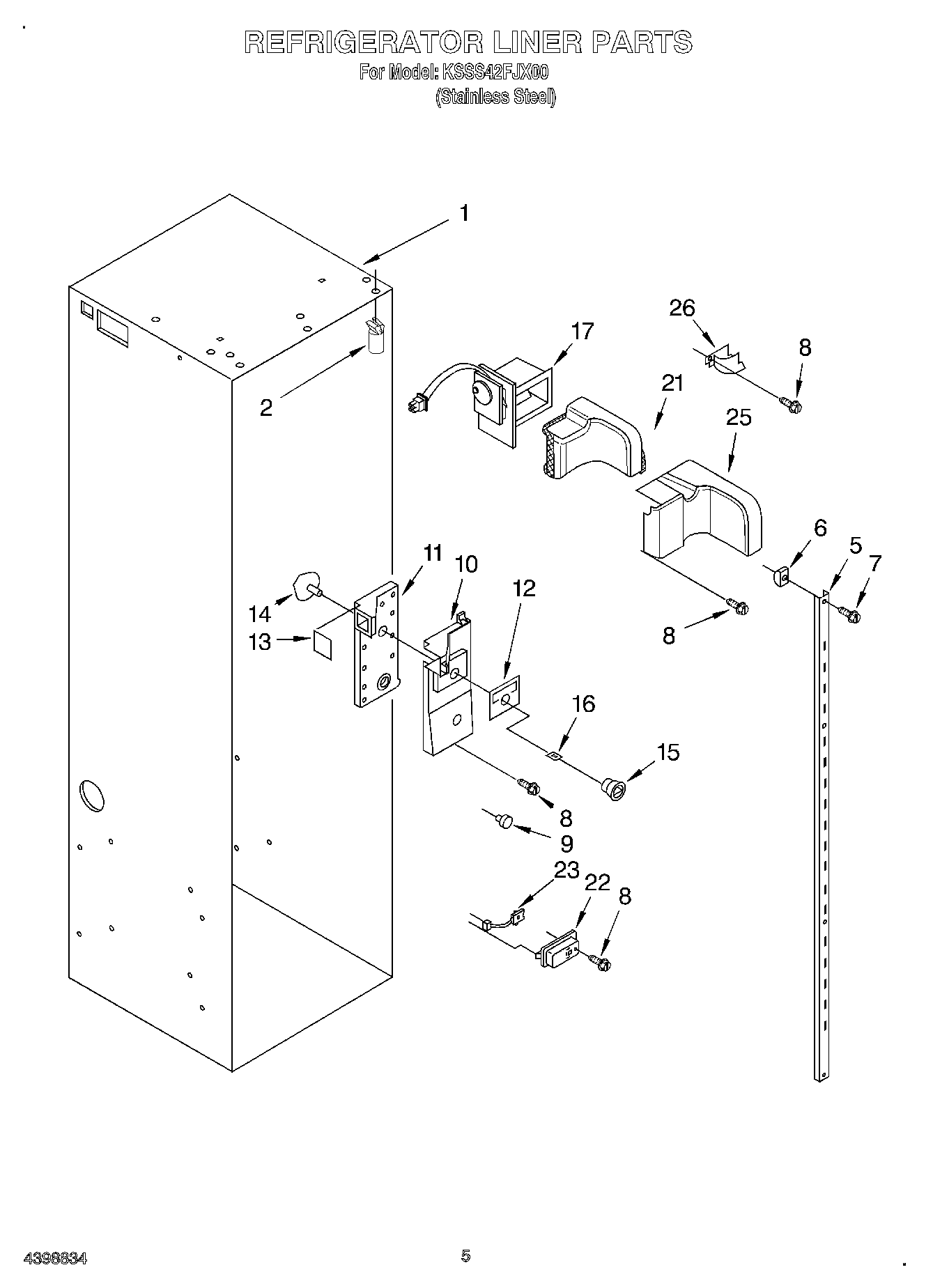 REFRIGERATOR LINER PARTS
For Model: KSSS42FJX00
(Stainless Steel)

1
2
26
17
8
21
25
6
5
7
11
10
12
14
13
8
16
15
8
9
23
22
8

4398834
5