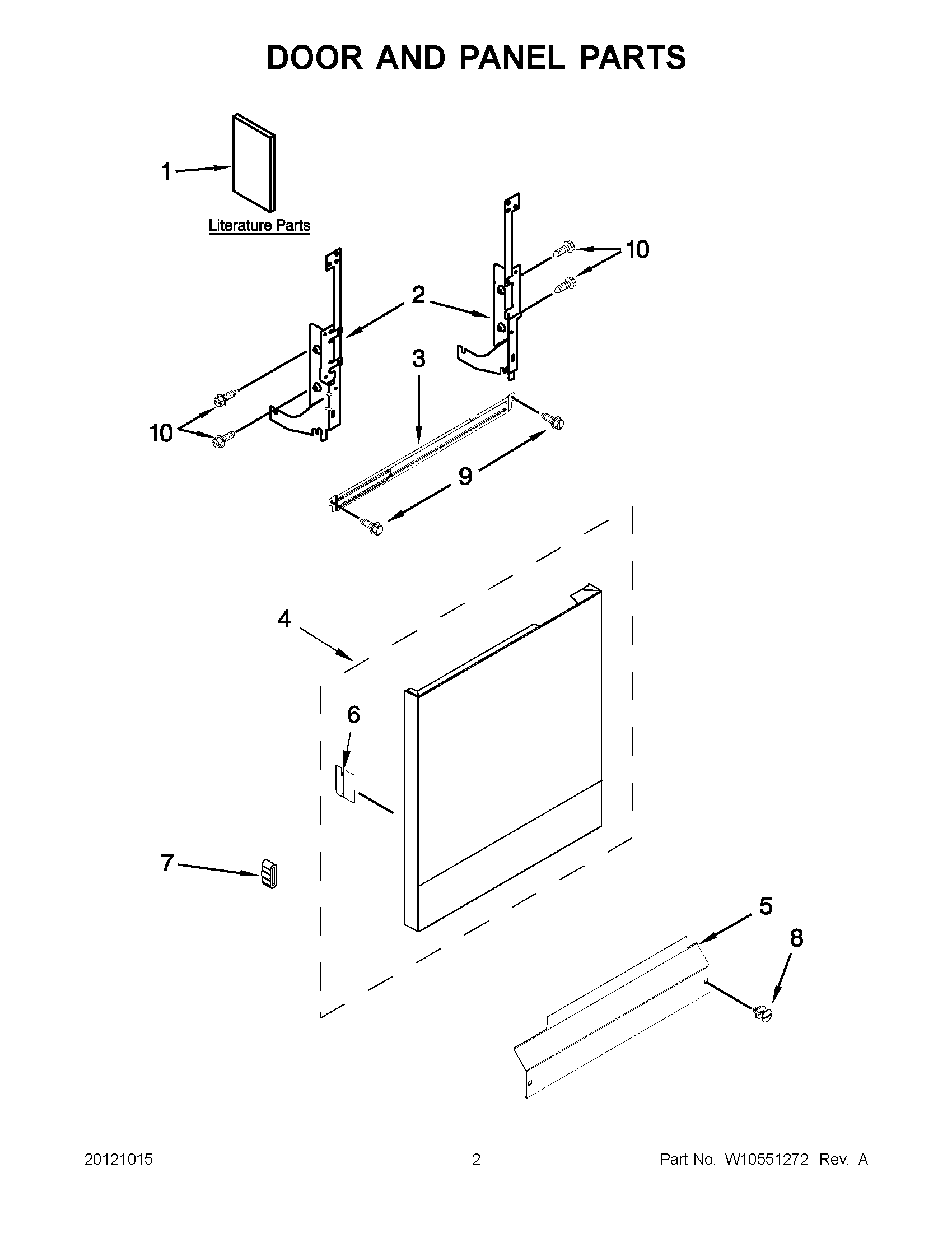 DOOR AND PANEL PARTS

1

Literature Parts

10

2

3

10

9

4

6

7

5

8

20121015

2

Part No. W10551272 Rev. A