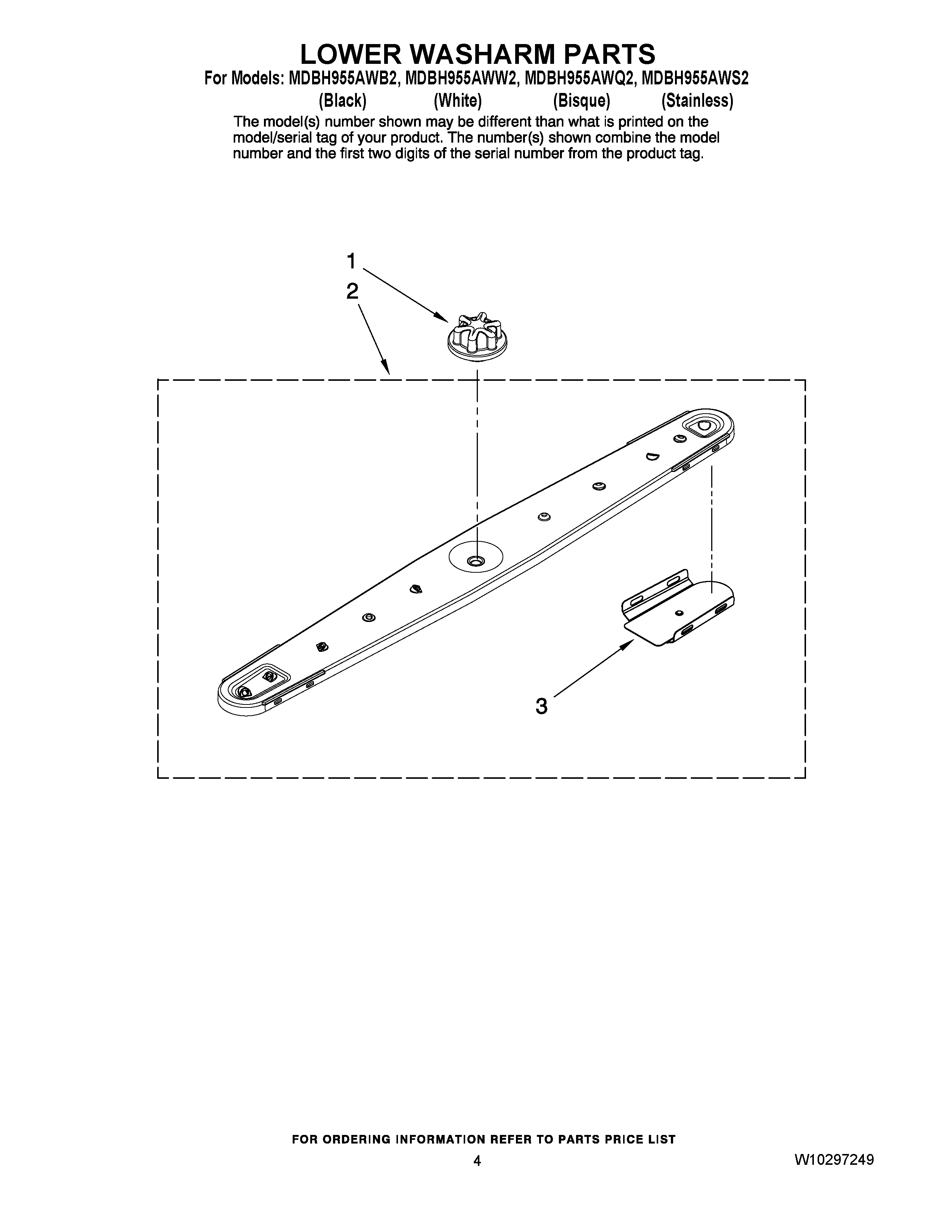 LOWER WASHARM PARTS

For Models: MDBH955AWB2, MDBH955AWW2, MDBH955AWQ2, MDBH955AWS2
(Black) (White) (Bisque) (Stainless)

The model(s) number shown may be different than what is printed on the model/serial tag of your product. The number(s) shown combine the model number and the first two digits of the serial number from the product tag.

1
2
3

FOR ORDERING INFORMATION REFER TO PARTS PRICE LIST

4

W10297249