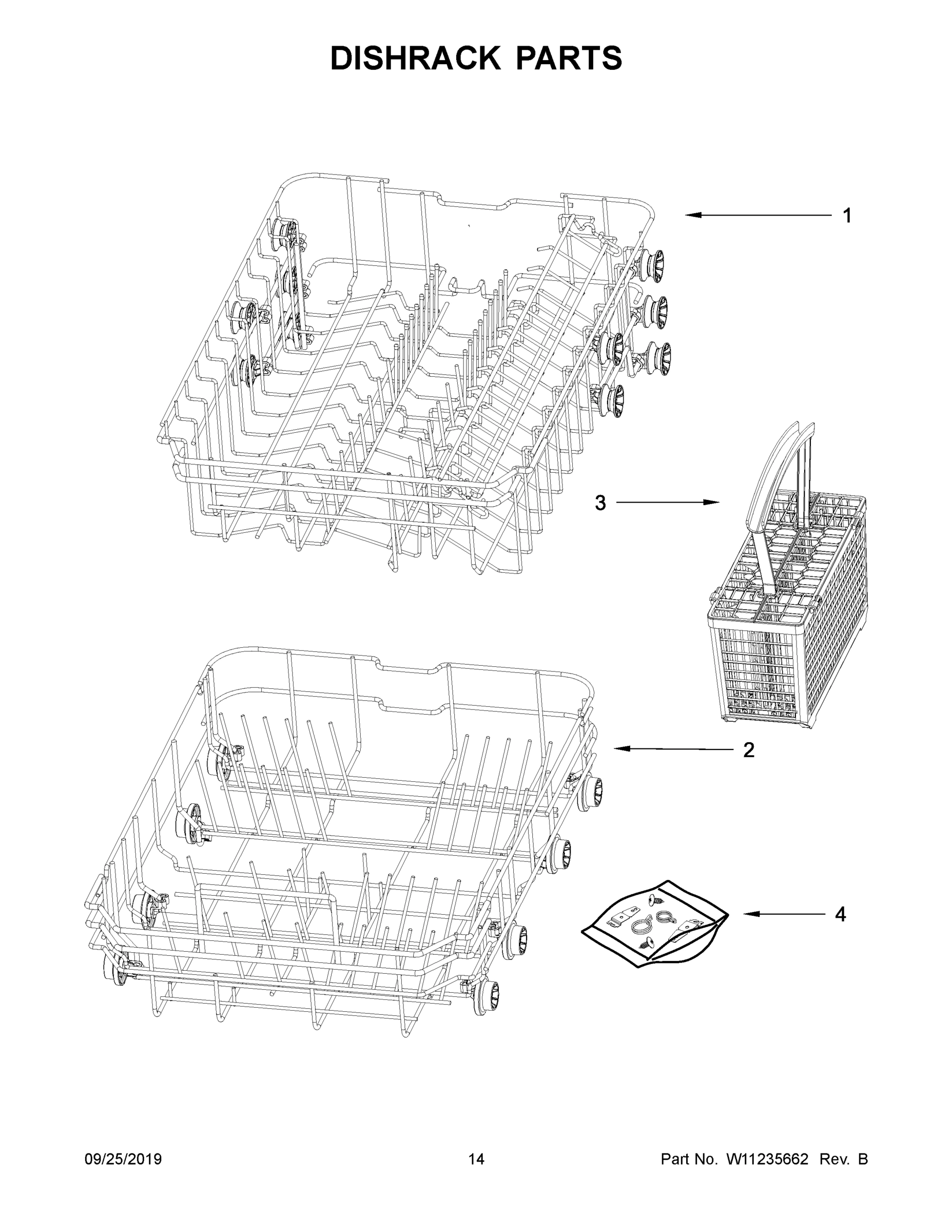 DISHRACK PARTS

1

3

2

4

09/25/2019 14 Part No. W11235662 Rev. B