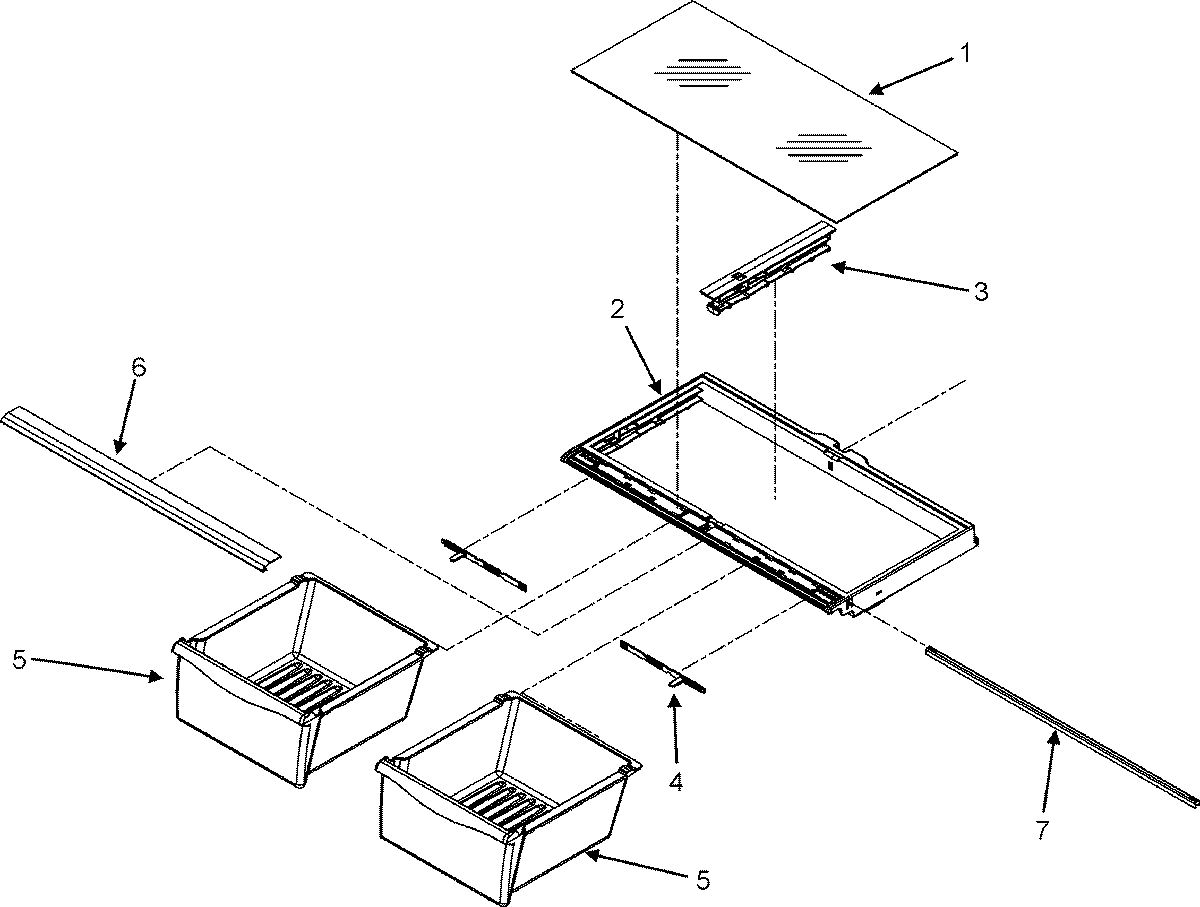 1
3
2
6
5
4
7
5