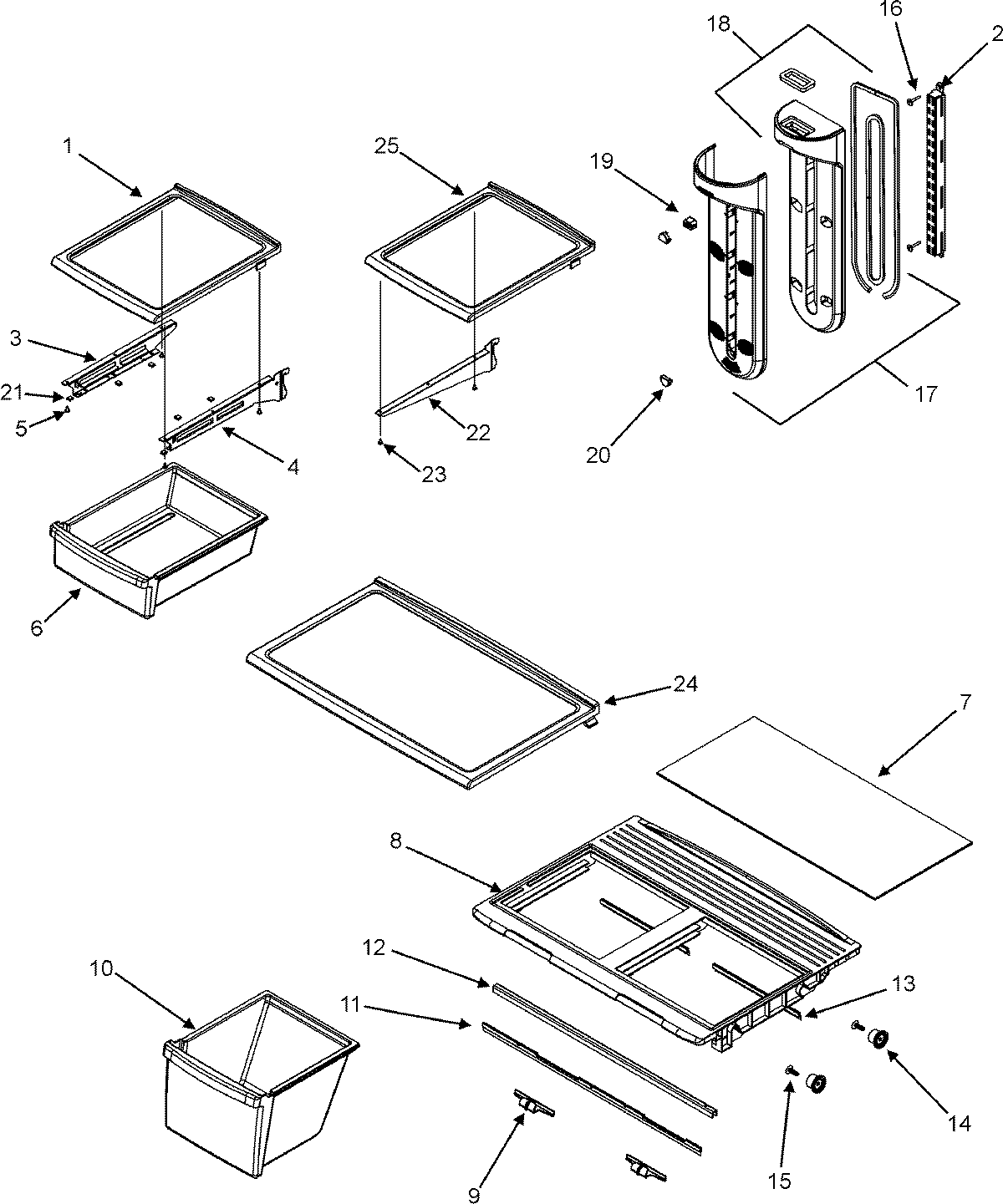 18
16
2
1
25
19
3
21
5
22
4
23
20
17
6
24
7
8
12
13
10
11
14
9
15