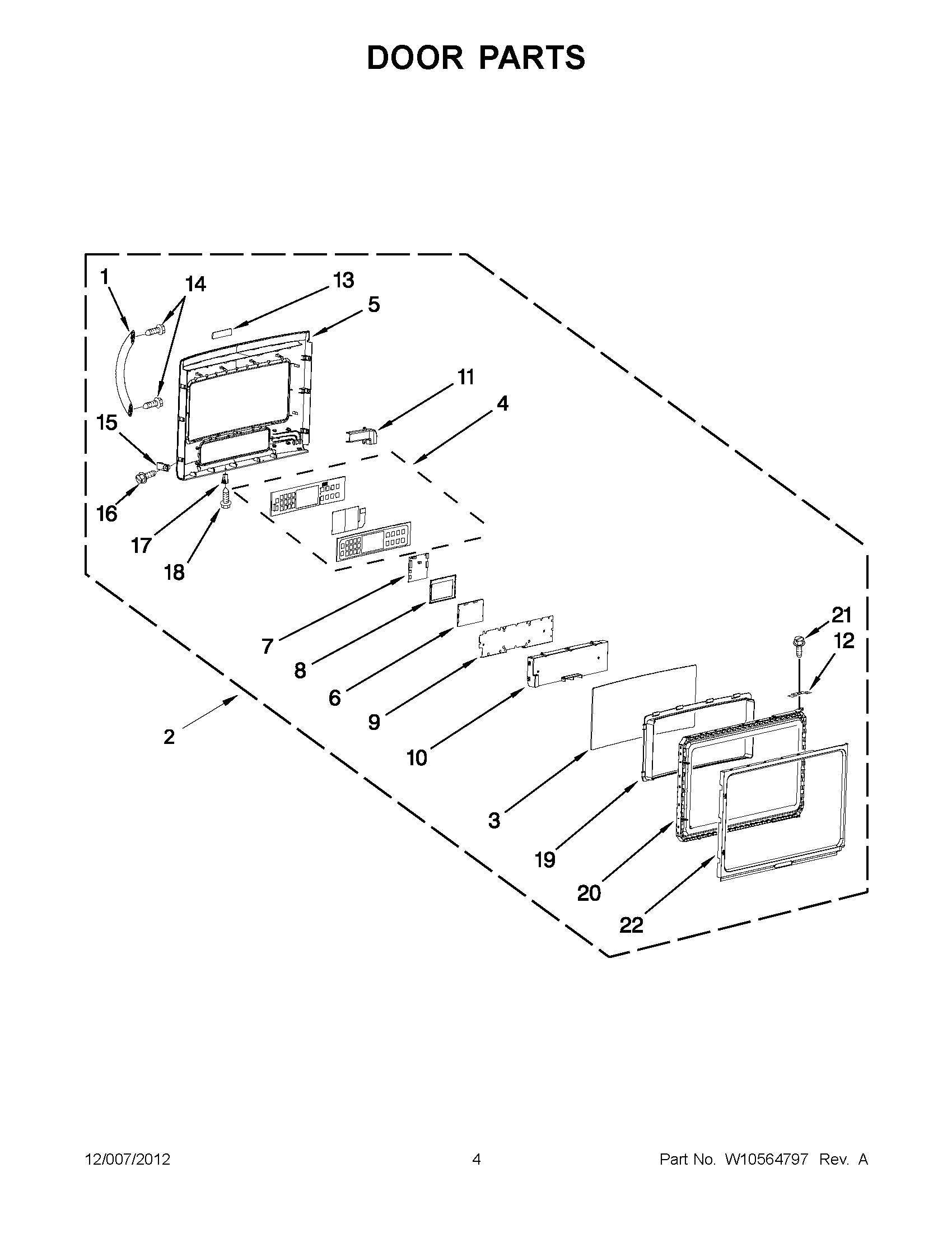 DOOR PARTS

1
14
13
5
11
4
15
16
17
18
7
8
6
9
10
2
21
12
3
19
20
22

12/007/2012
4
Part No. W10564797 Rev. A