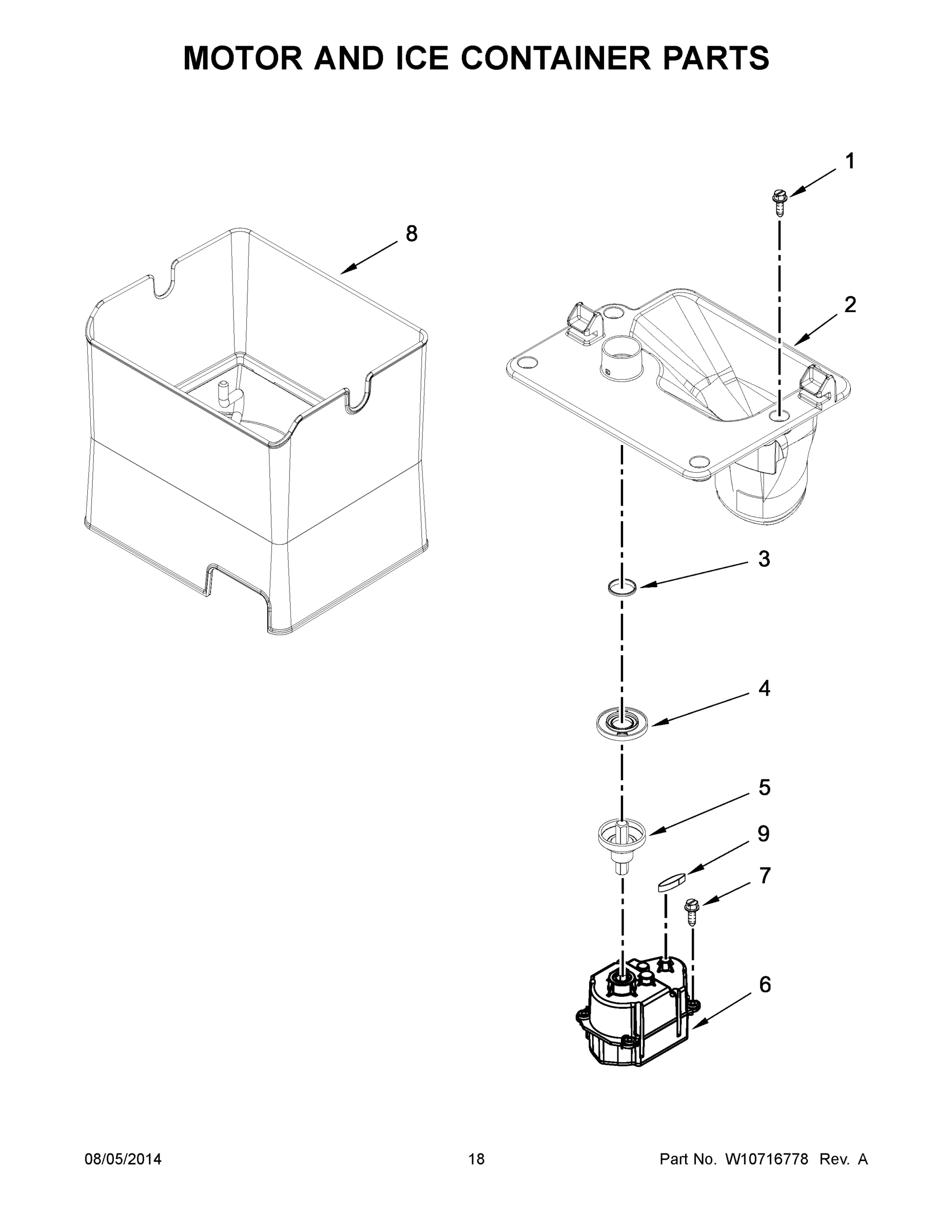 MOTOR AND ICE CONTAINER PARTS

1

8

2

3

4

5

9

7

6

08/05/2014

18

Part No. W10716778 Rev. A