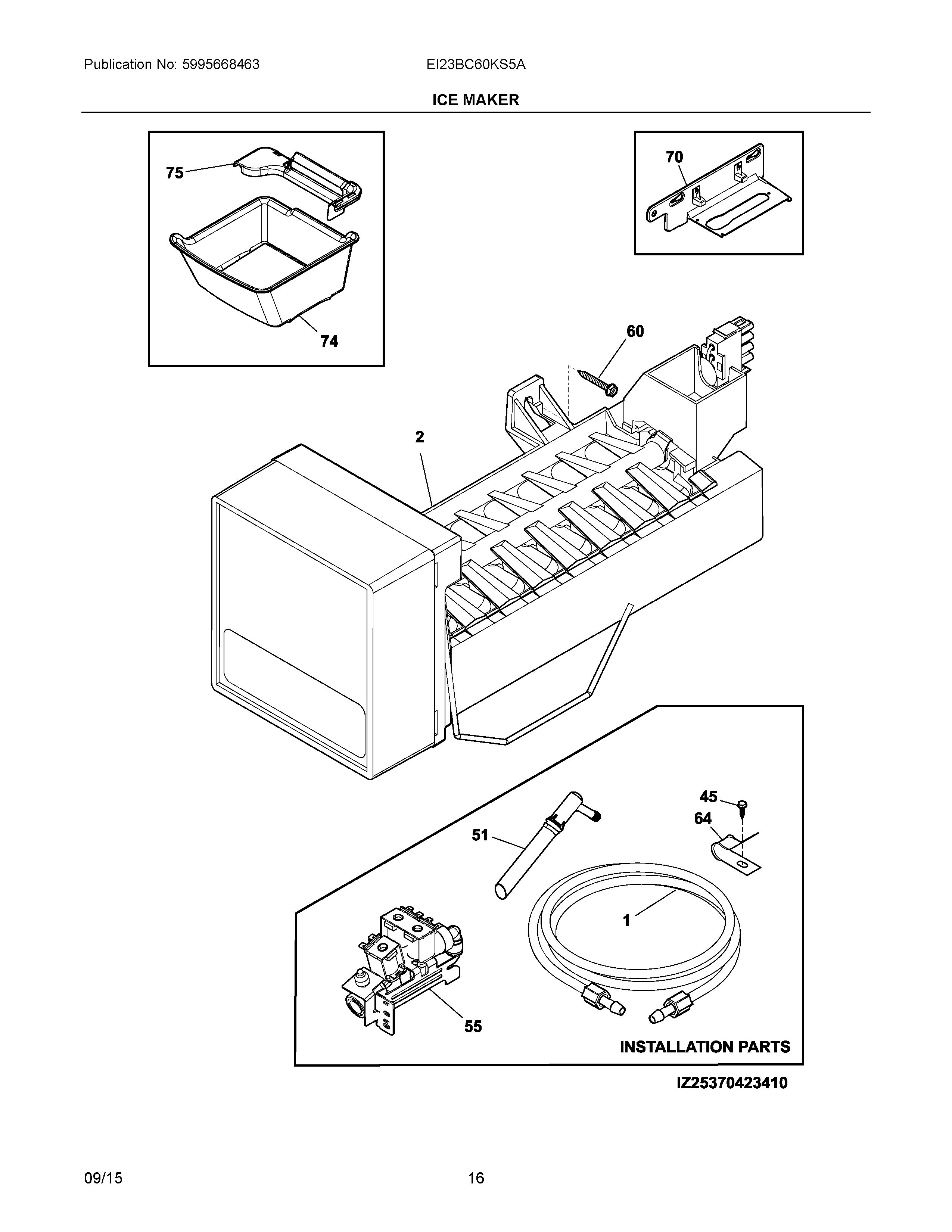 Publication No: 5995668463

EI23BC60KS5A

ICE MAKER

75

74

70

60

2

45

64

51

1

55

INSTALLATION PARTS

IZ25370423410

09/15

16