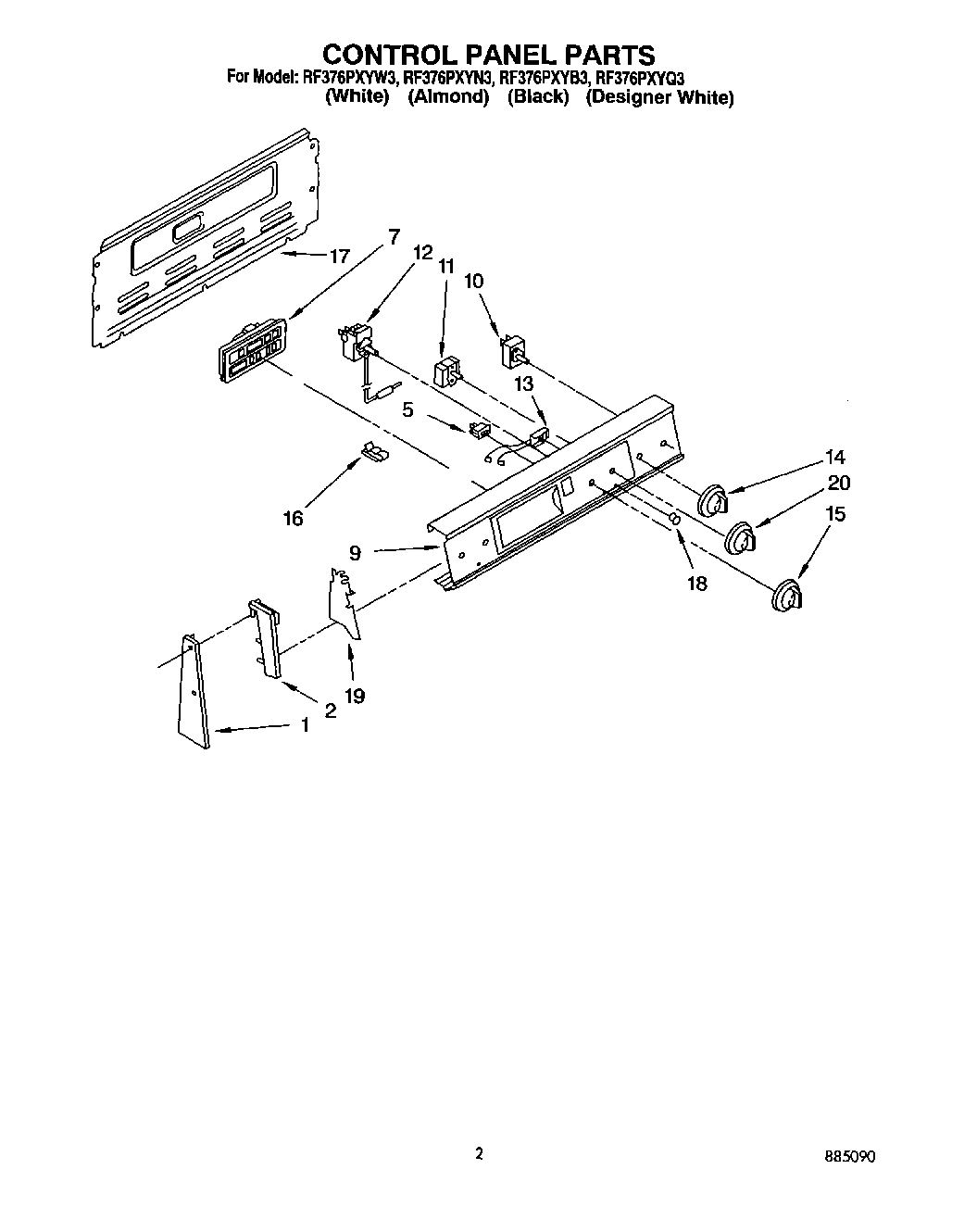 CONTROL PANEL PARTS
For Model: RF376PXYW3, RF376PXYN3, RF376PXYB3, RF376PXYQ3
(White) (Almond) (Black) (Designer White)

17
7
12
11
10
13
5
16
14
20
15
9
18
19
2
1

2

885090