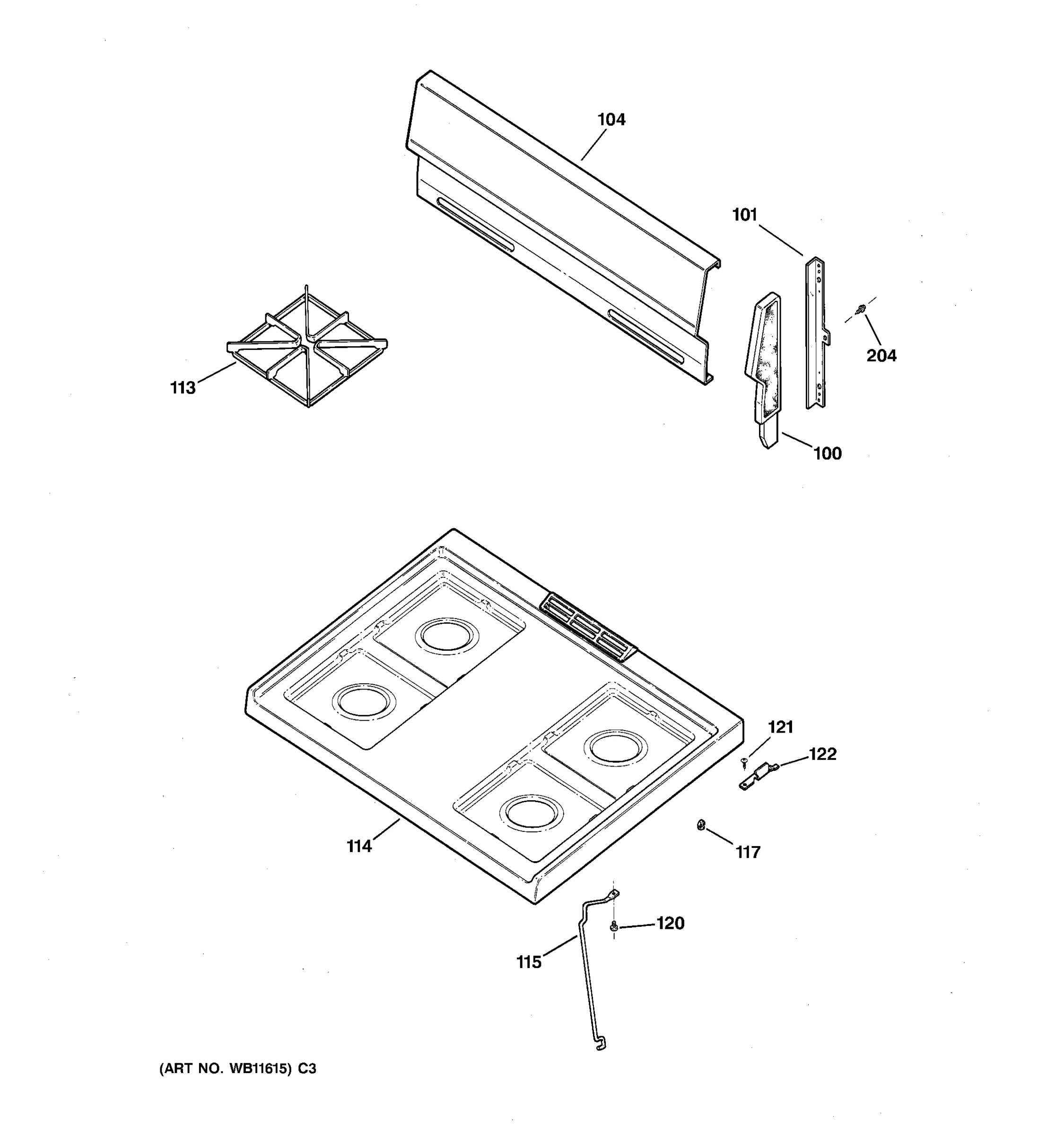 104

101

204

113

100

121

122

114

117

120

115

(ART NO. WB11615) C3