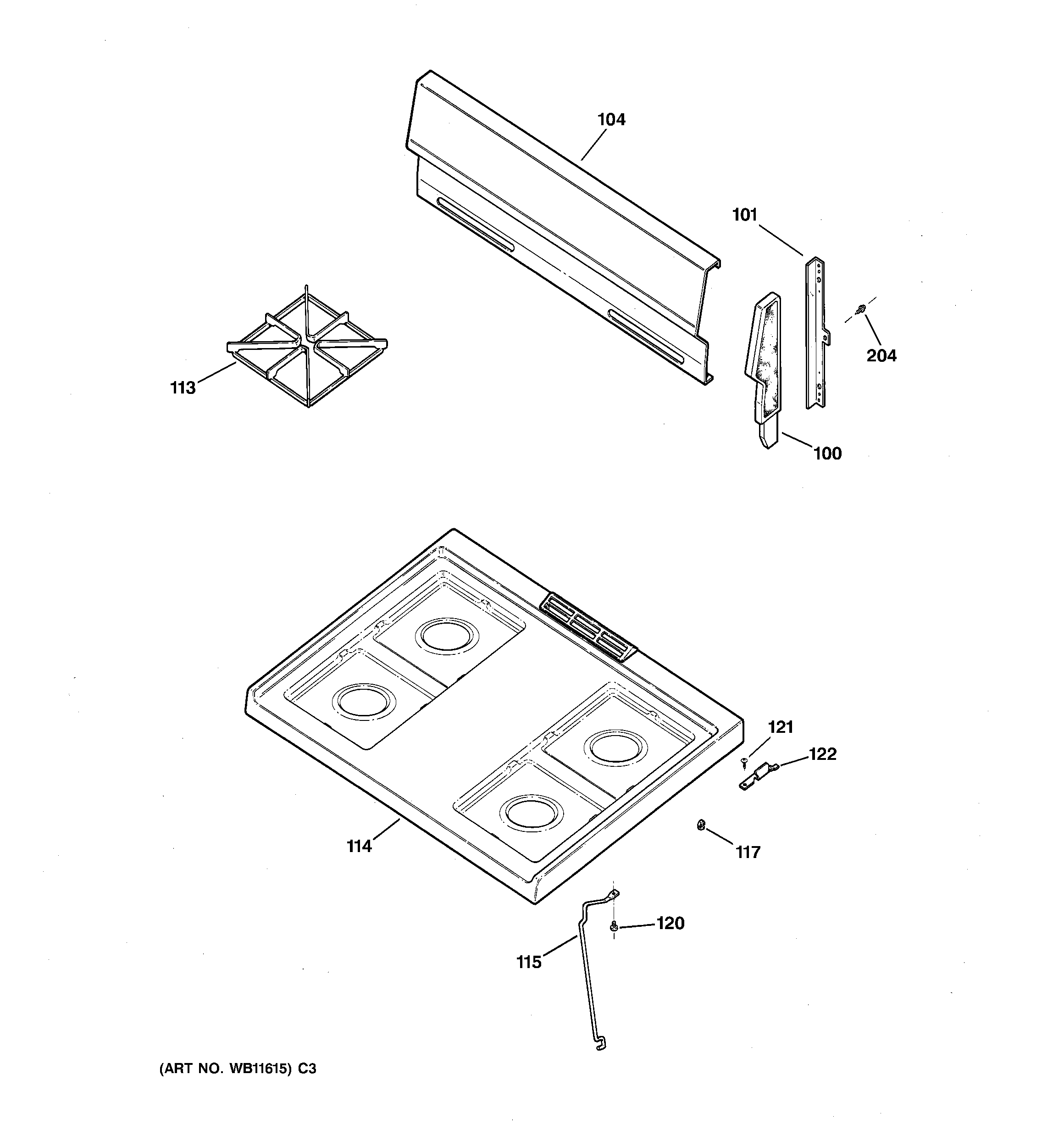 104

101

204

113

100

121

122

114

117

120

115

(ART NO. WB11615) C3