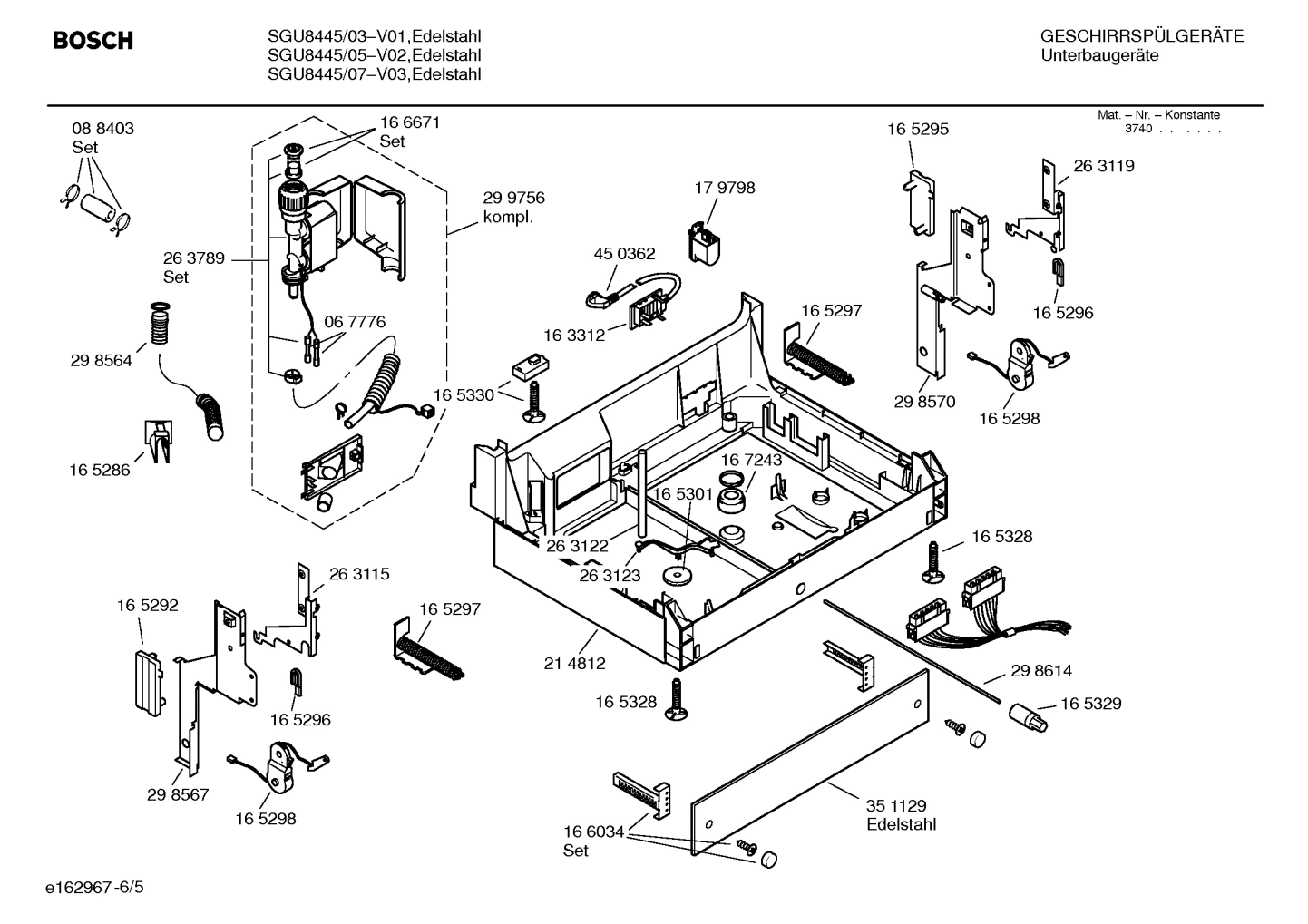 BOSCH

SGU8445/03–V01,Edelstahl
SGU8445/05–V02,Edelstahl
SGU8445/07–V03,Edelstahl

GESCHIRRSPÜLGERÄTE
Unterbaugeräte

Mat. – Nr. – Konstante
3740 . . . . . .

08 8403
Set

16 6671
Set

29 9756
kompl.

26 3789
Set

06 7776

29 8564

16 5286

17 9798

45 0362

16 3312

16 5330

16 5297

16 5295

26 3119

16 5296

29 8570

16 5298

16 7243

16 5301

26 3122

26 3123

16 5328

26 3115

16 5292

16 5297

16 5296

29 8567

16 5298

21 4812

16 5328

29 8614

16 5329

35 1129
Edelstahl

16 6034
Set

e162967-6/5