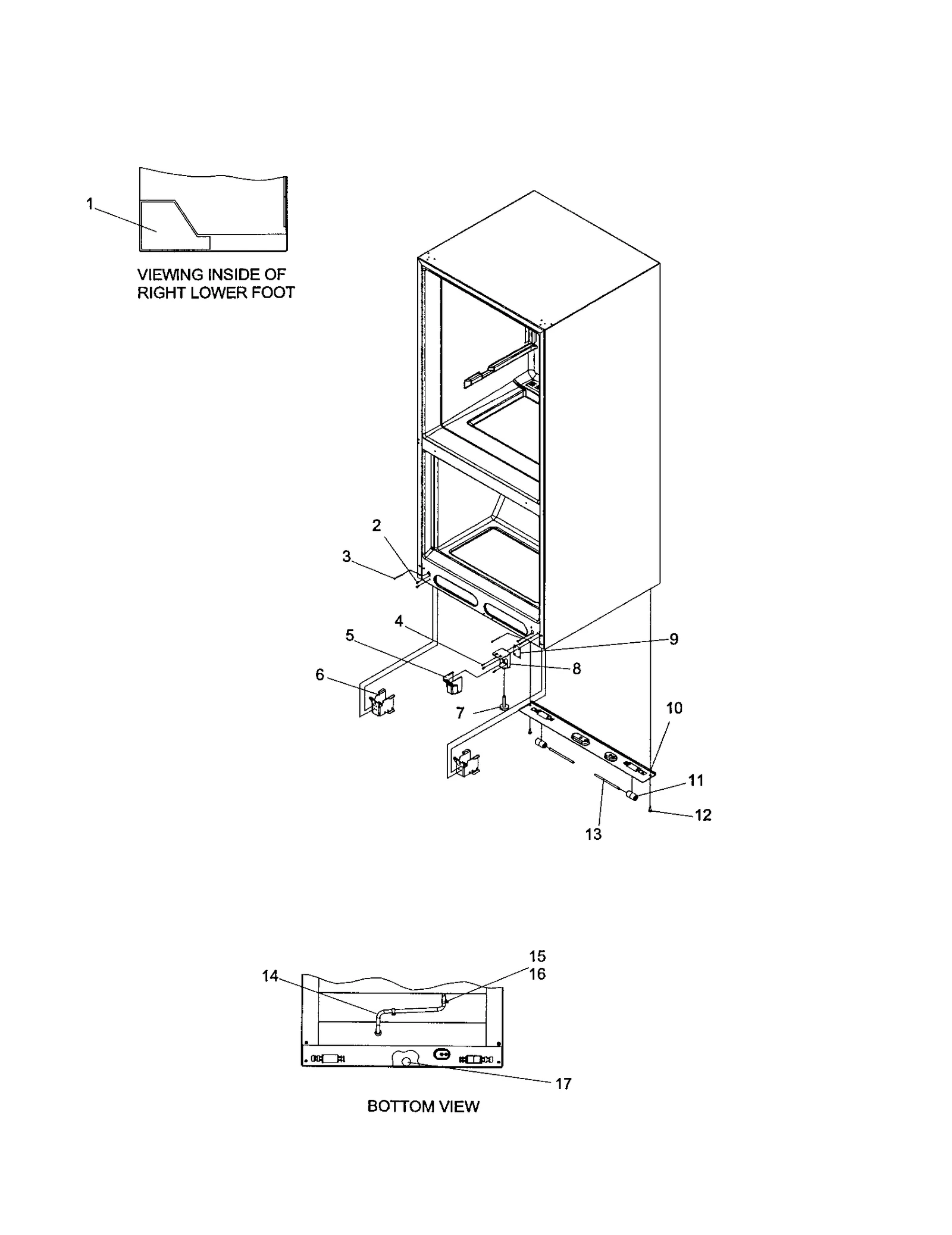 1

VIEWING INSIDE OF RIGHT LOWER FOOT

2

3

4

5

6

7

8

9

10

11

12

13

14

15

16

17

BOTTOM VIEW