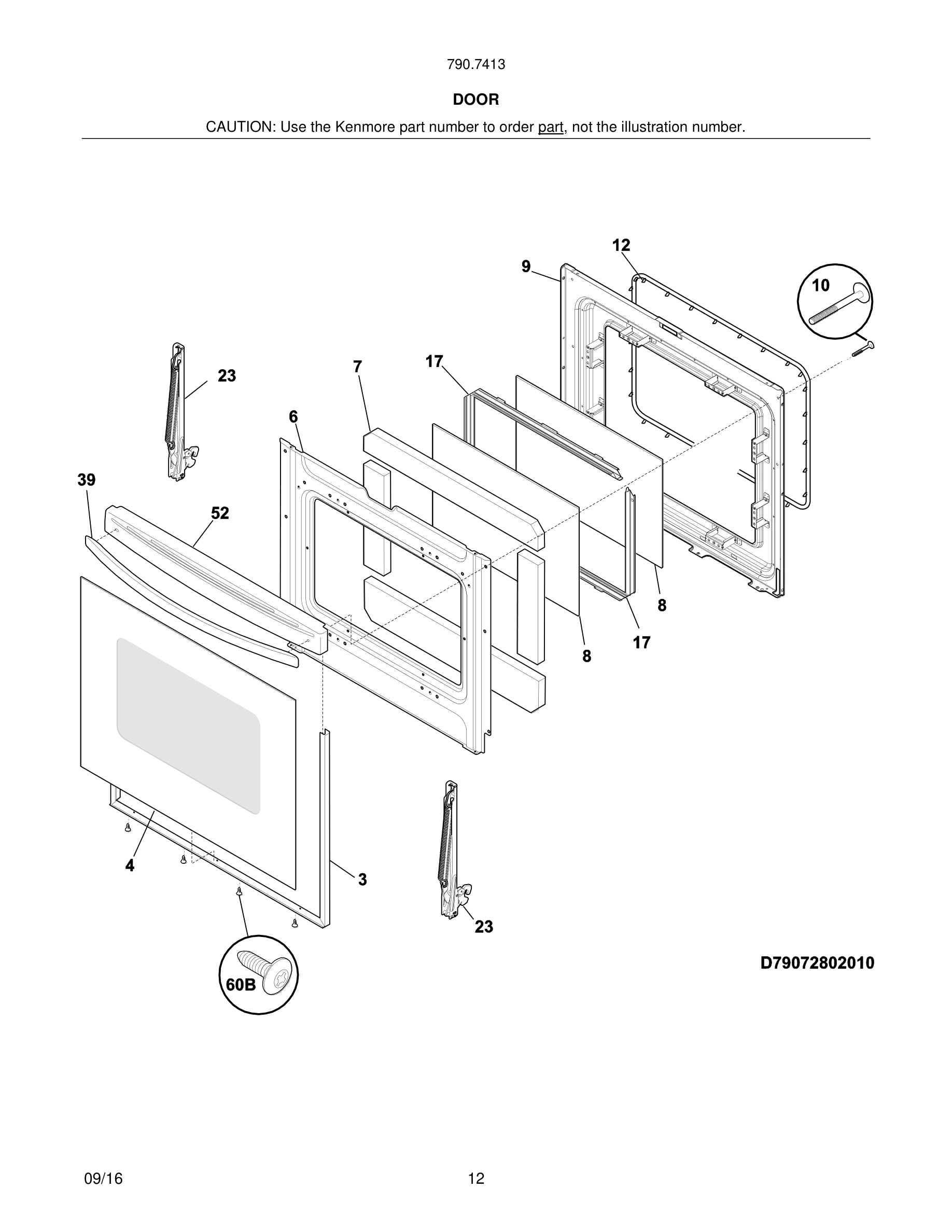 790.7413

DOOR

CAUTION: Use the Kenmore part number to order part, not the illustration number.

12
9
10
23
7
17
6
39
52
8
17
8
4
3
23
60B

D79072802010

09/16

12