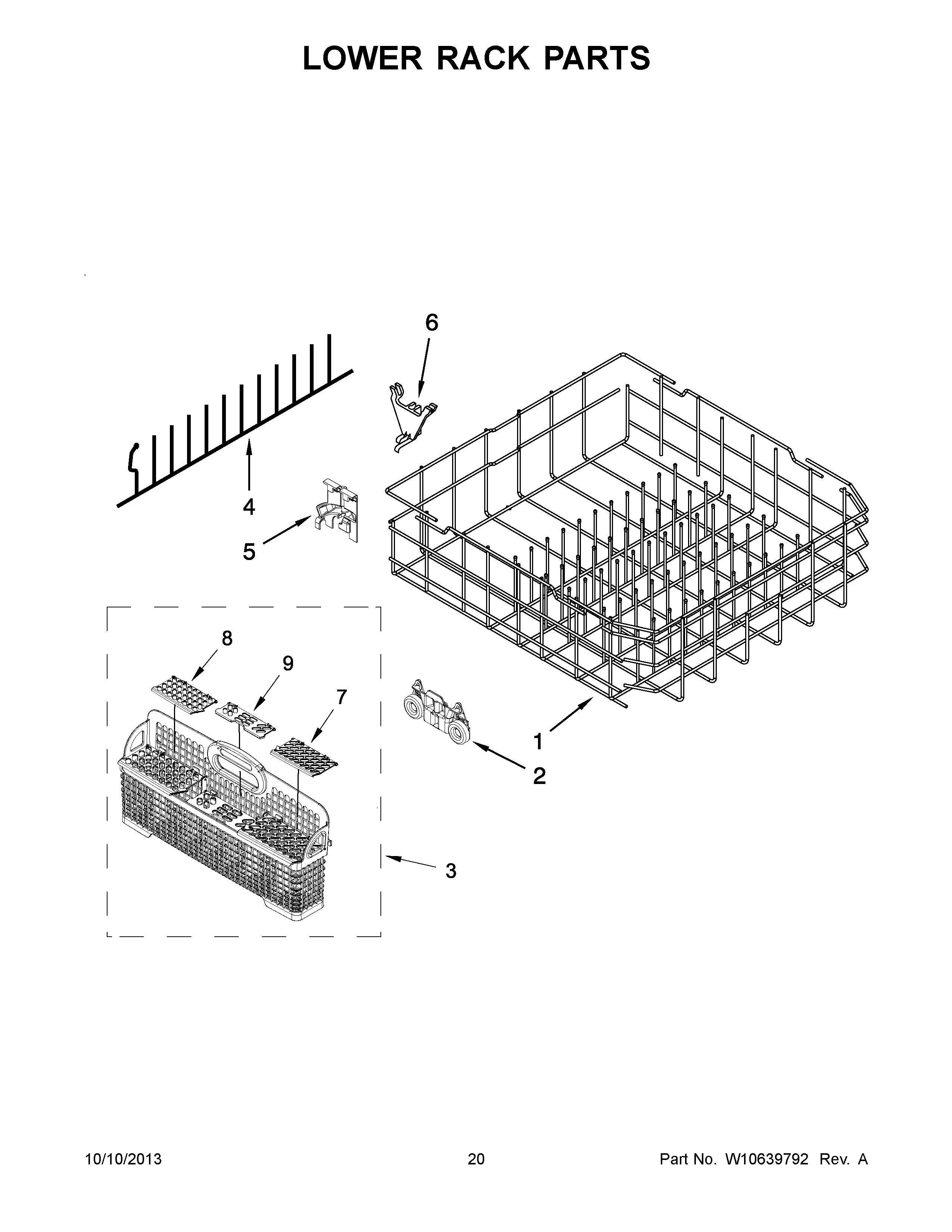 LOWER RACK PARTS

6

4

5

8

9

7

1

2

3

10/10/2013 20 Part No. W10639792 Rev. A