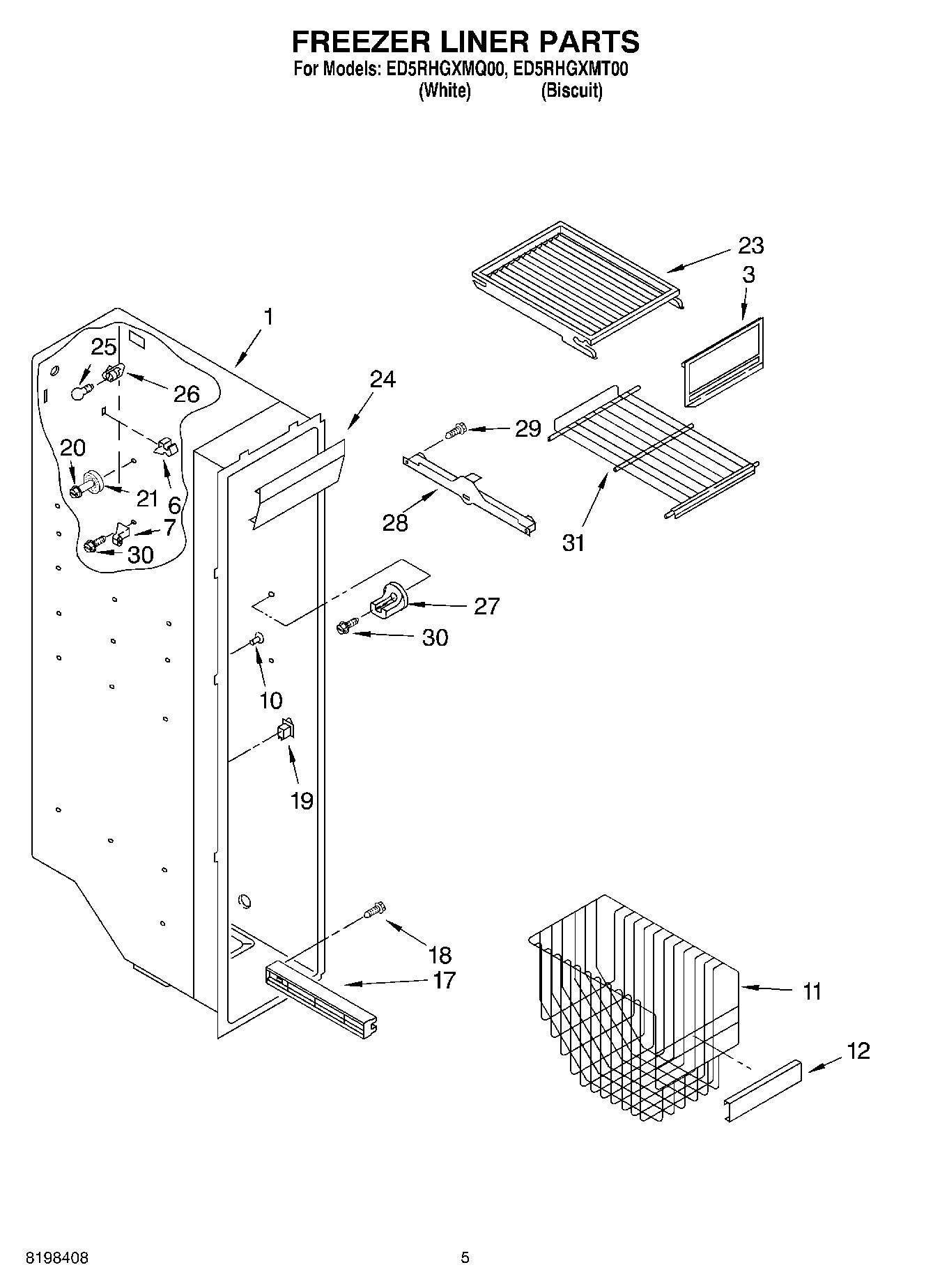 FREEZER LINER PARTS
For Models: ED5RHGXMQ00, ED5RHGXMT00
(White) (Biscuit)

23
3
1
25
26
24
29
20
21
6
7
30
28
31
27
30
10
19
18
17
11
12

8198408

5